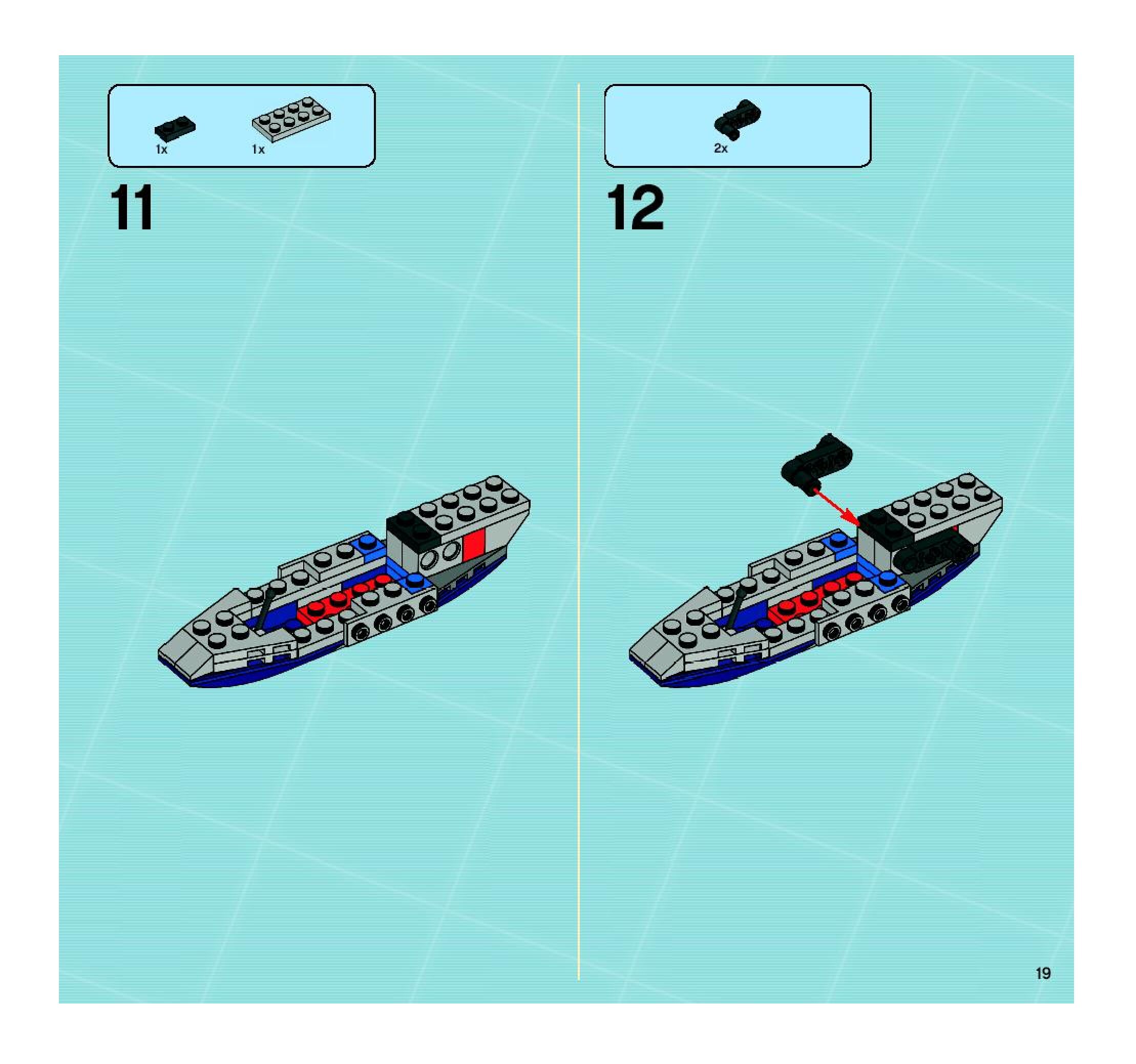 1x 1x

11

2x

12

19