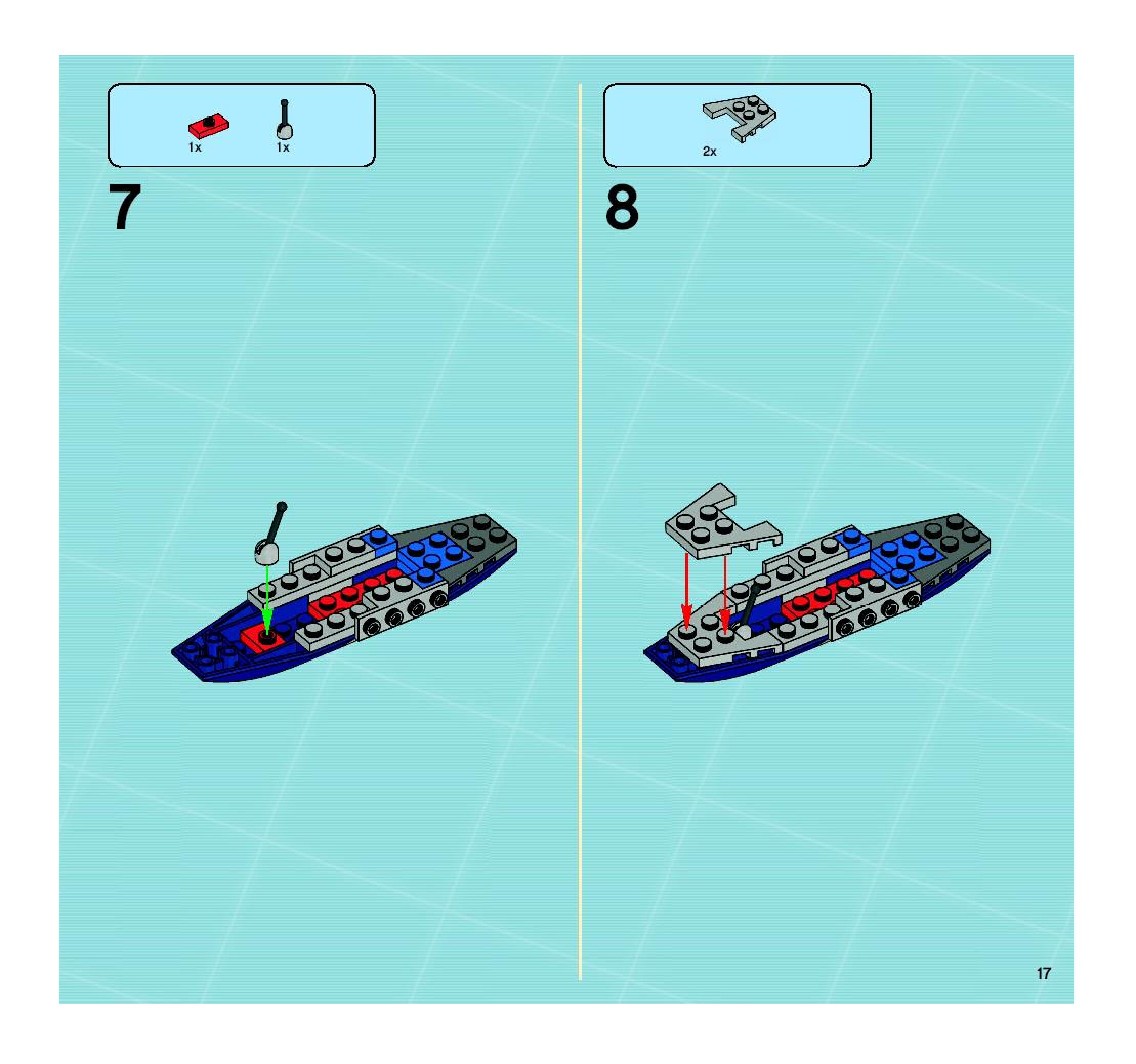 1x
1x

7

2x

8

17