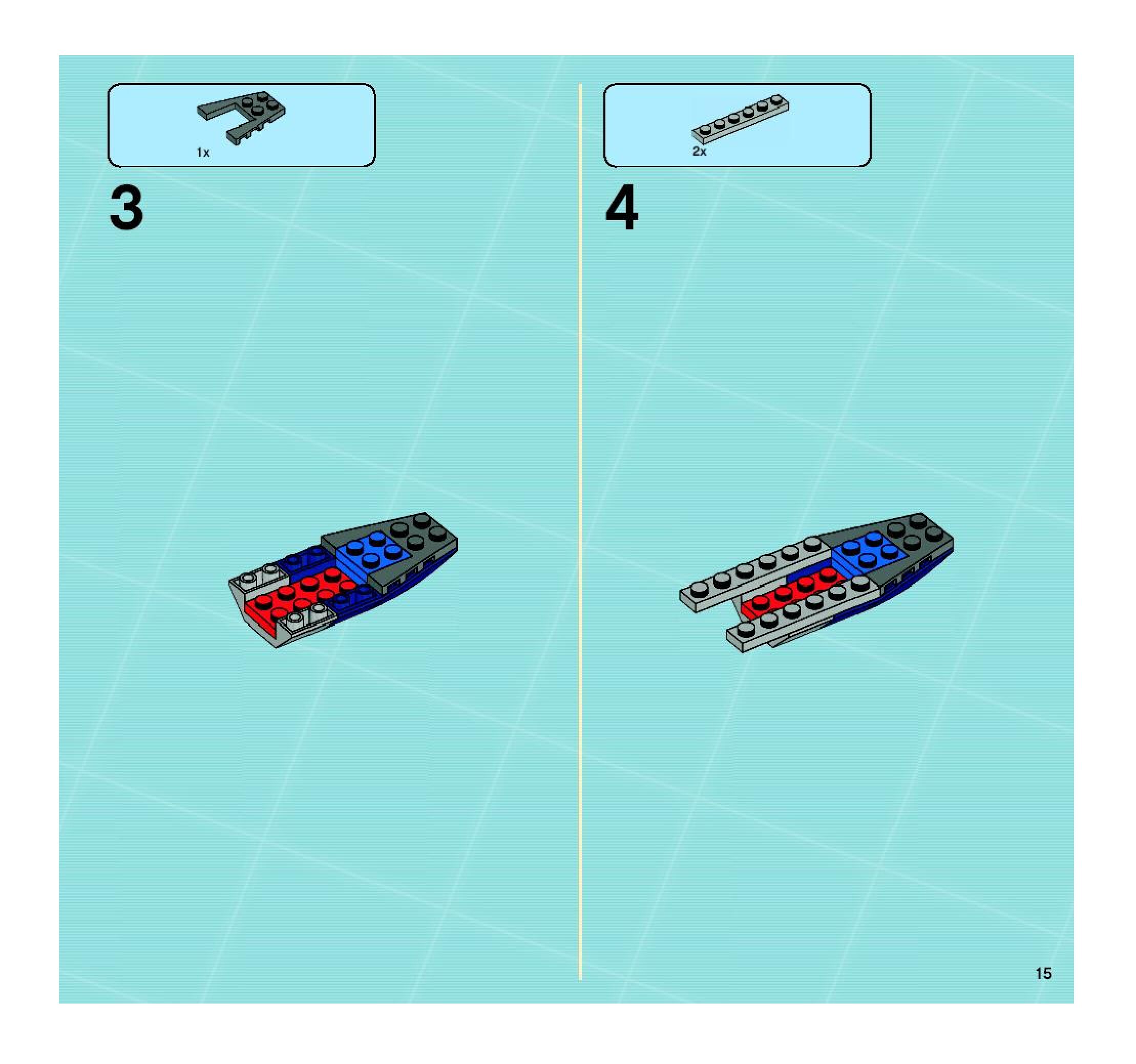 1x

3

2x

4

15