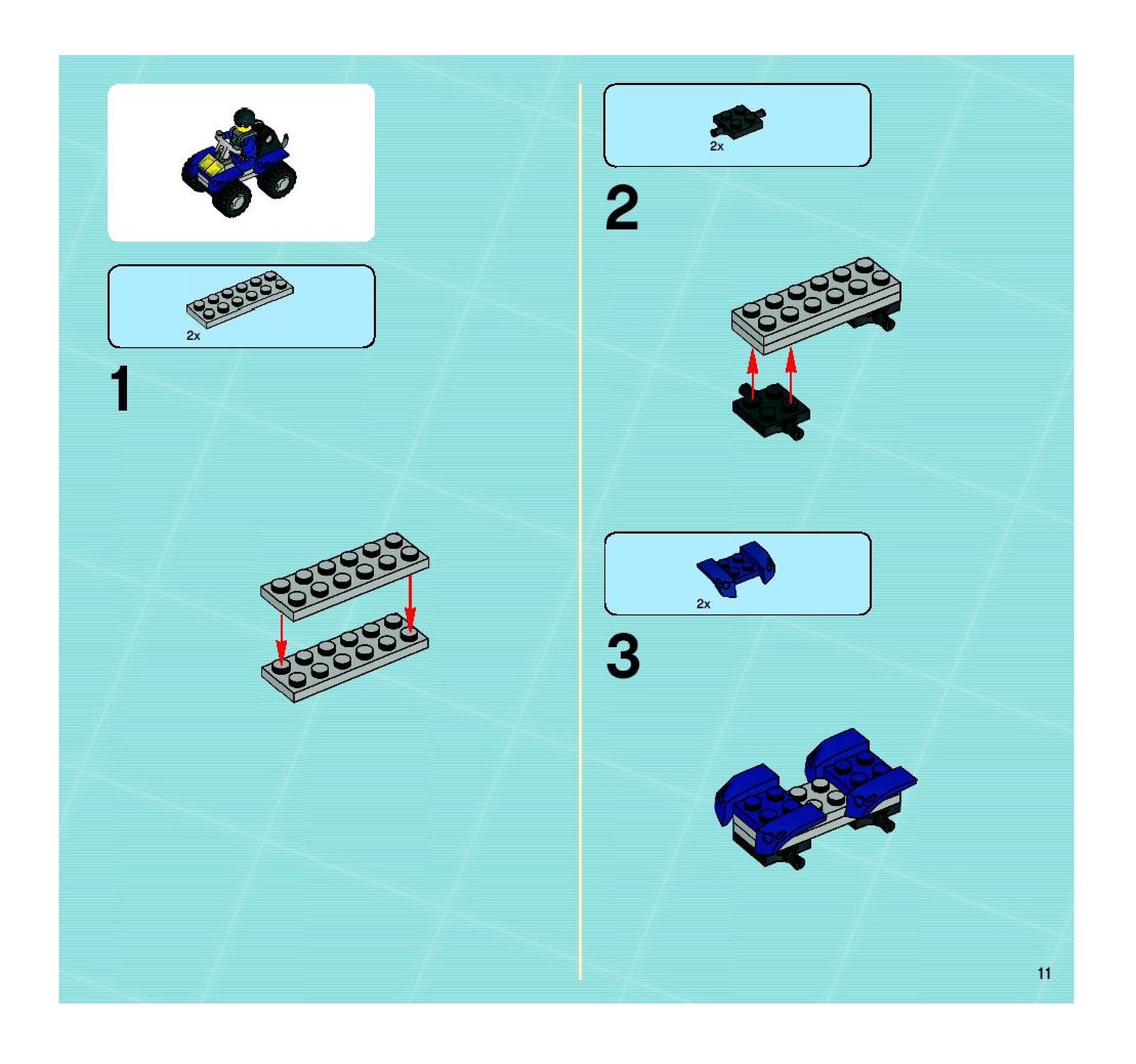 2x

1

2x

2

2x

3

11