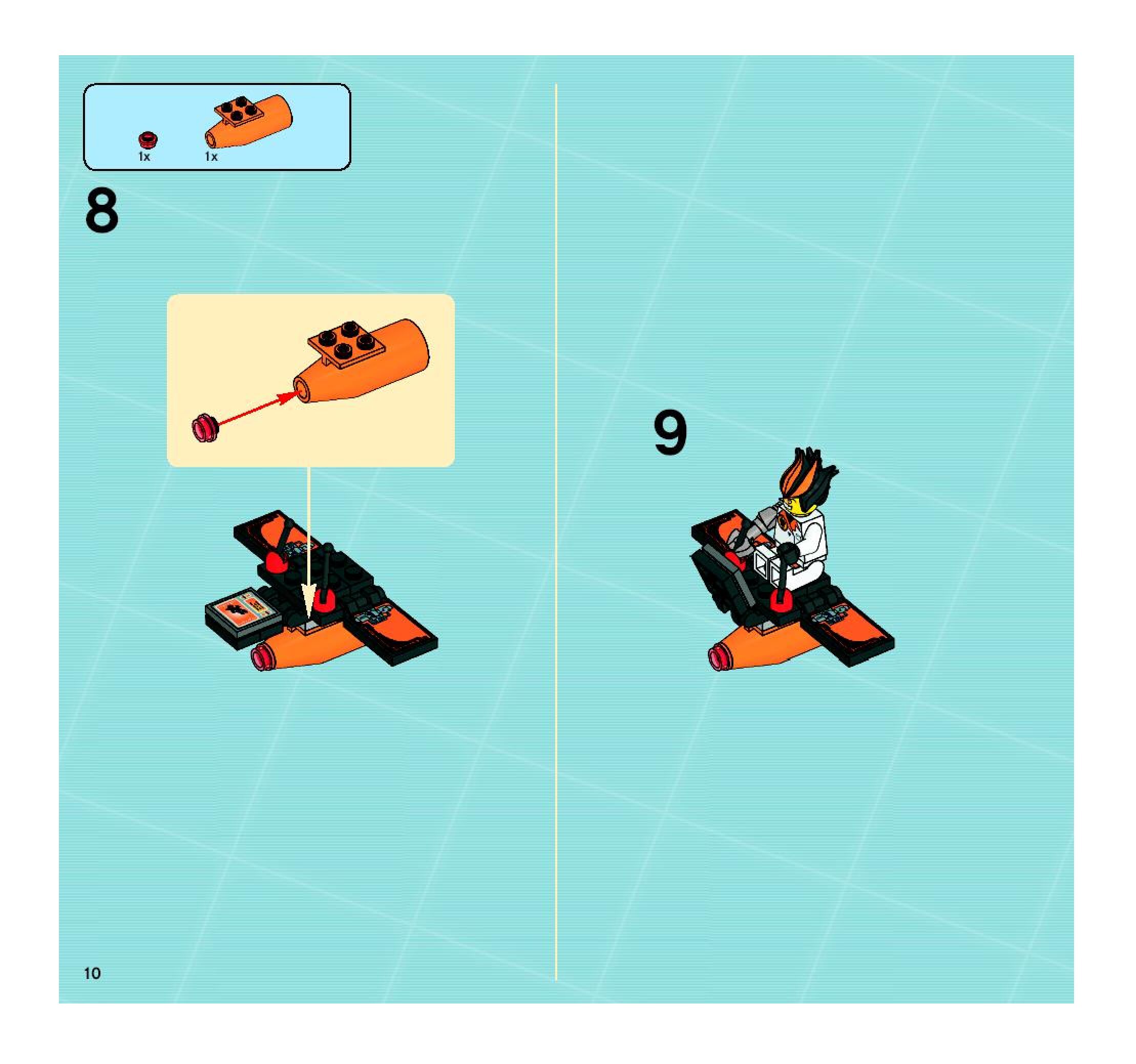 1x 1x

8

9

10