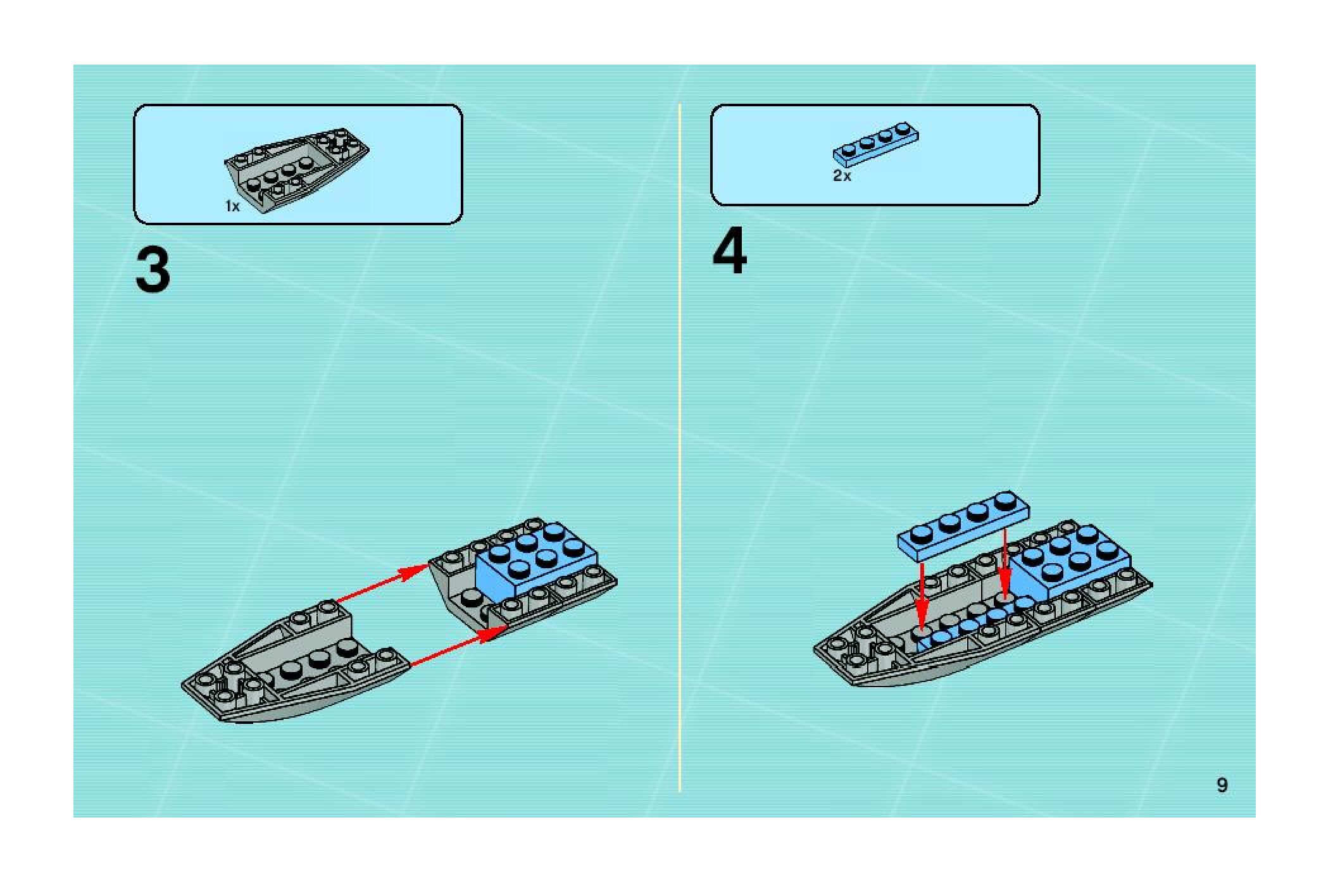 1x

3

2x

4

9