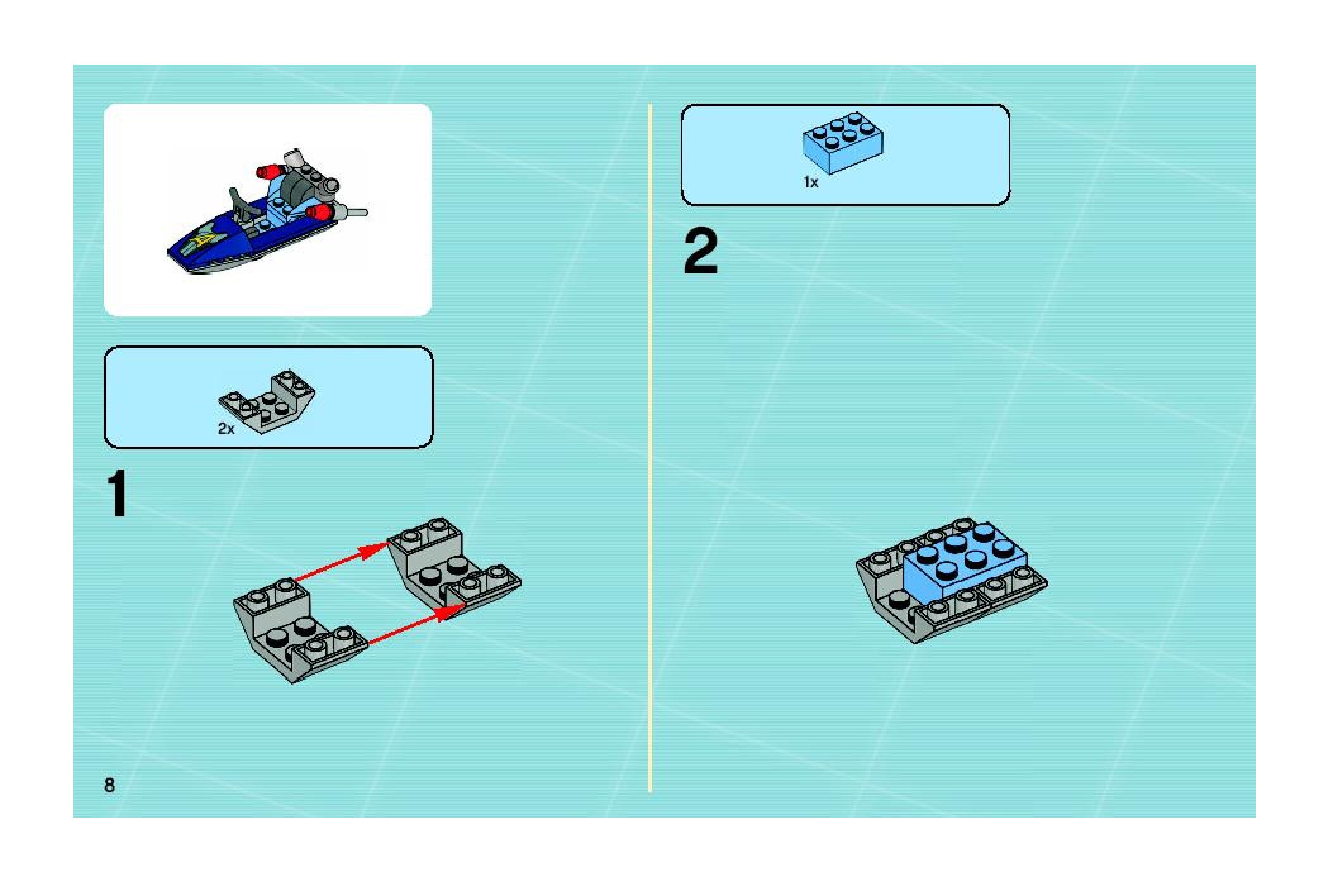 2x

1

8

1x

2