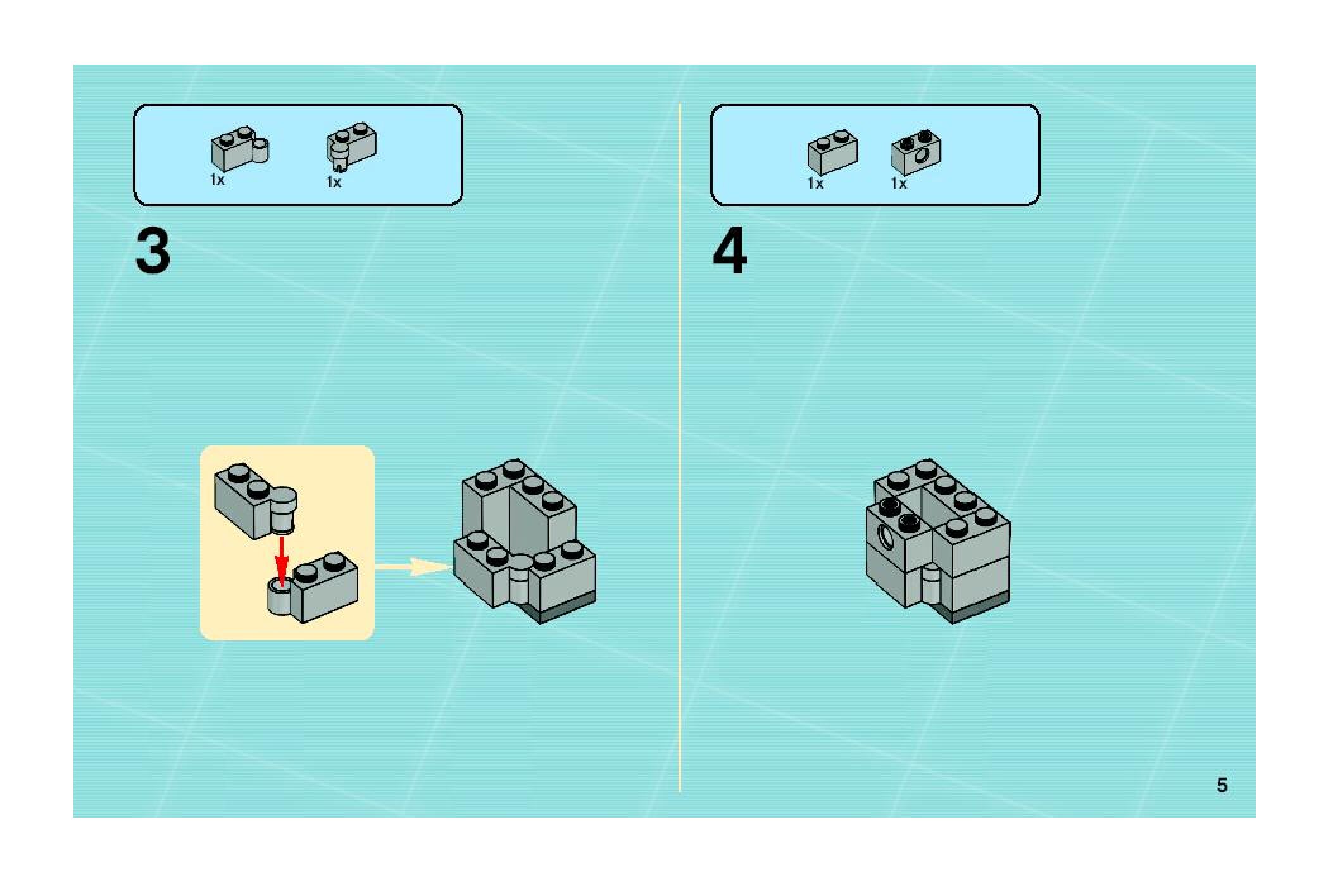 1x 1x

3

1x 1x

4

5