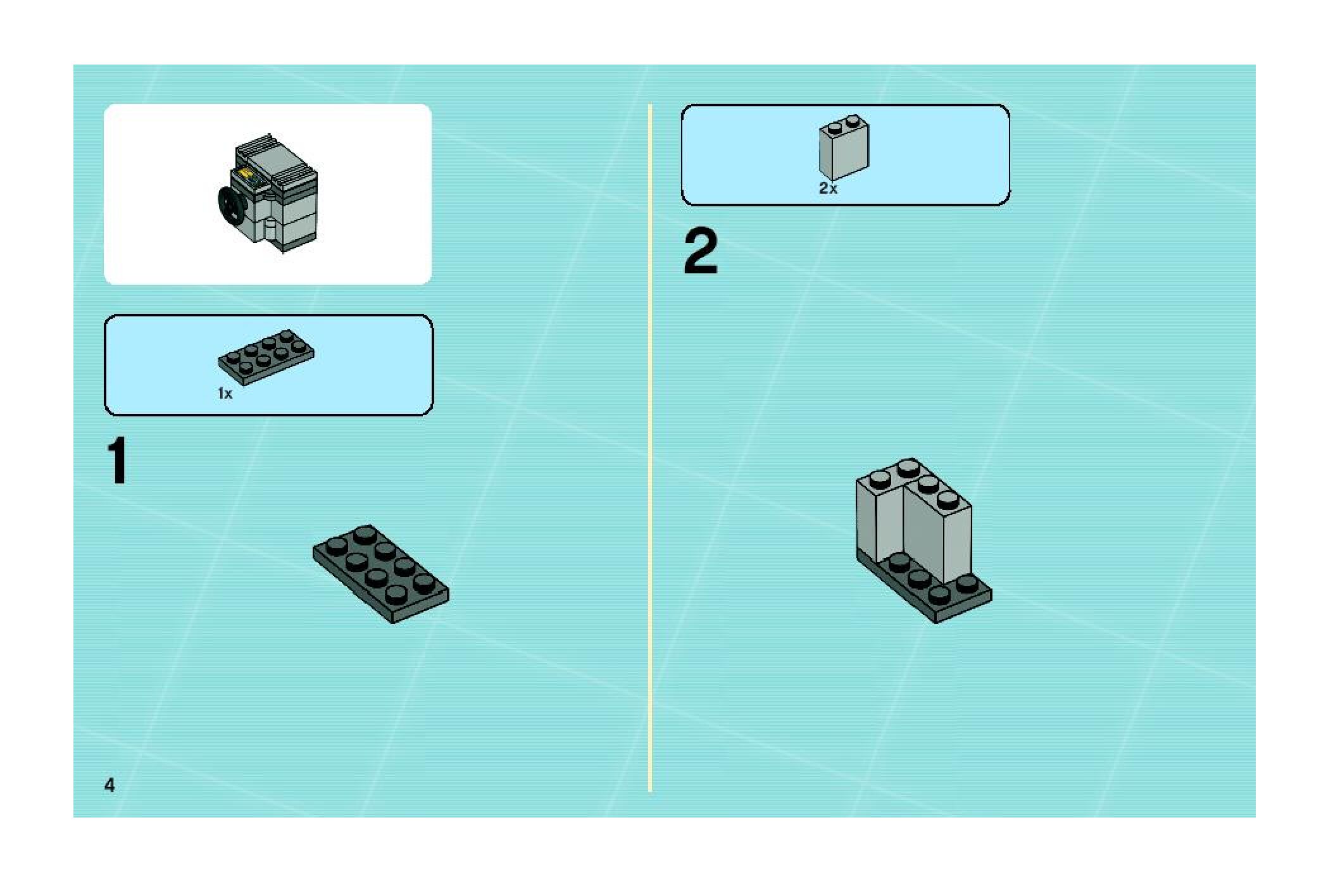 1x

1

4

2x

2