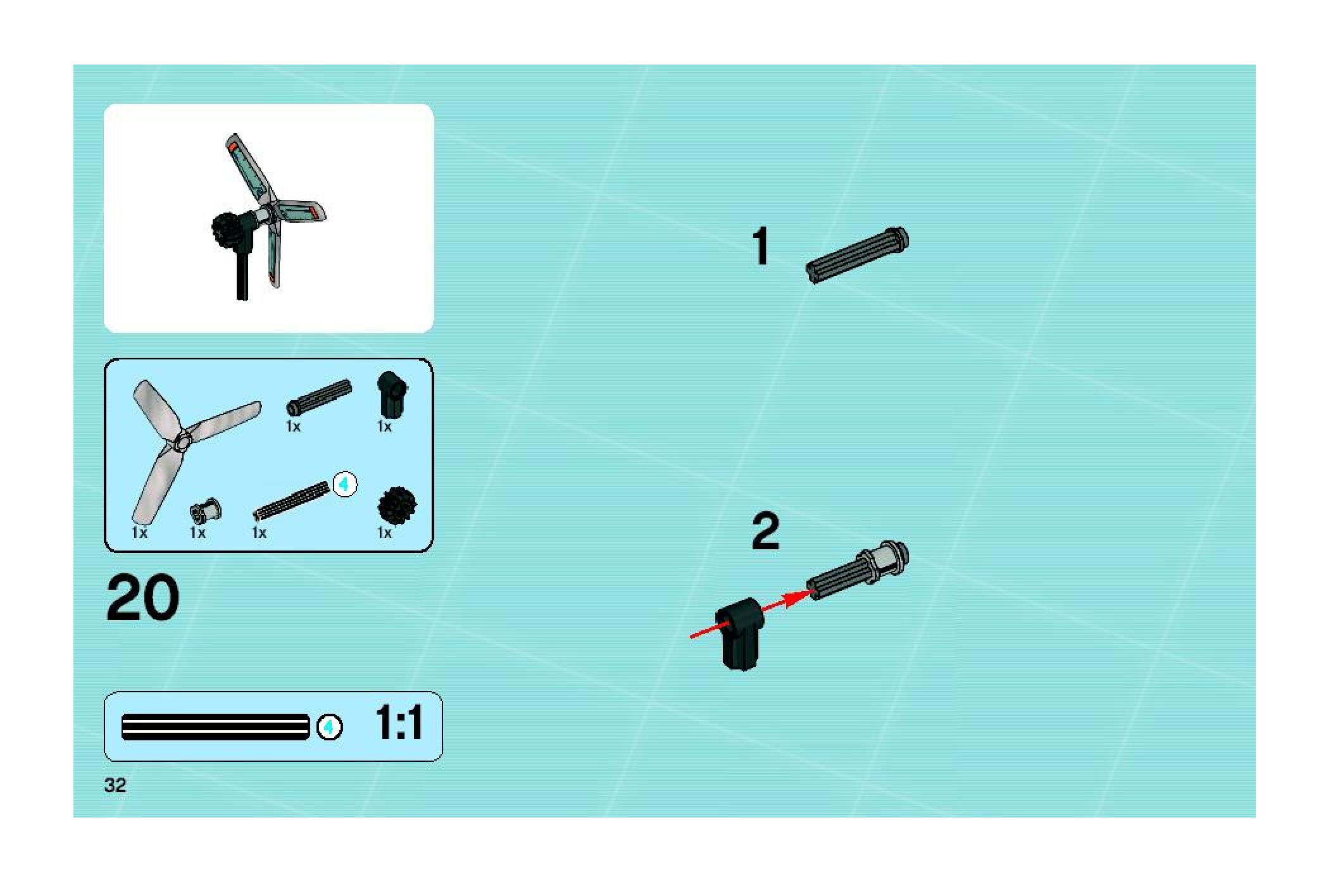 1x
1x
4
1x
1x
1x
1x

20

4
1:1

32

1

2