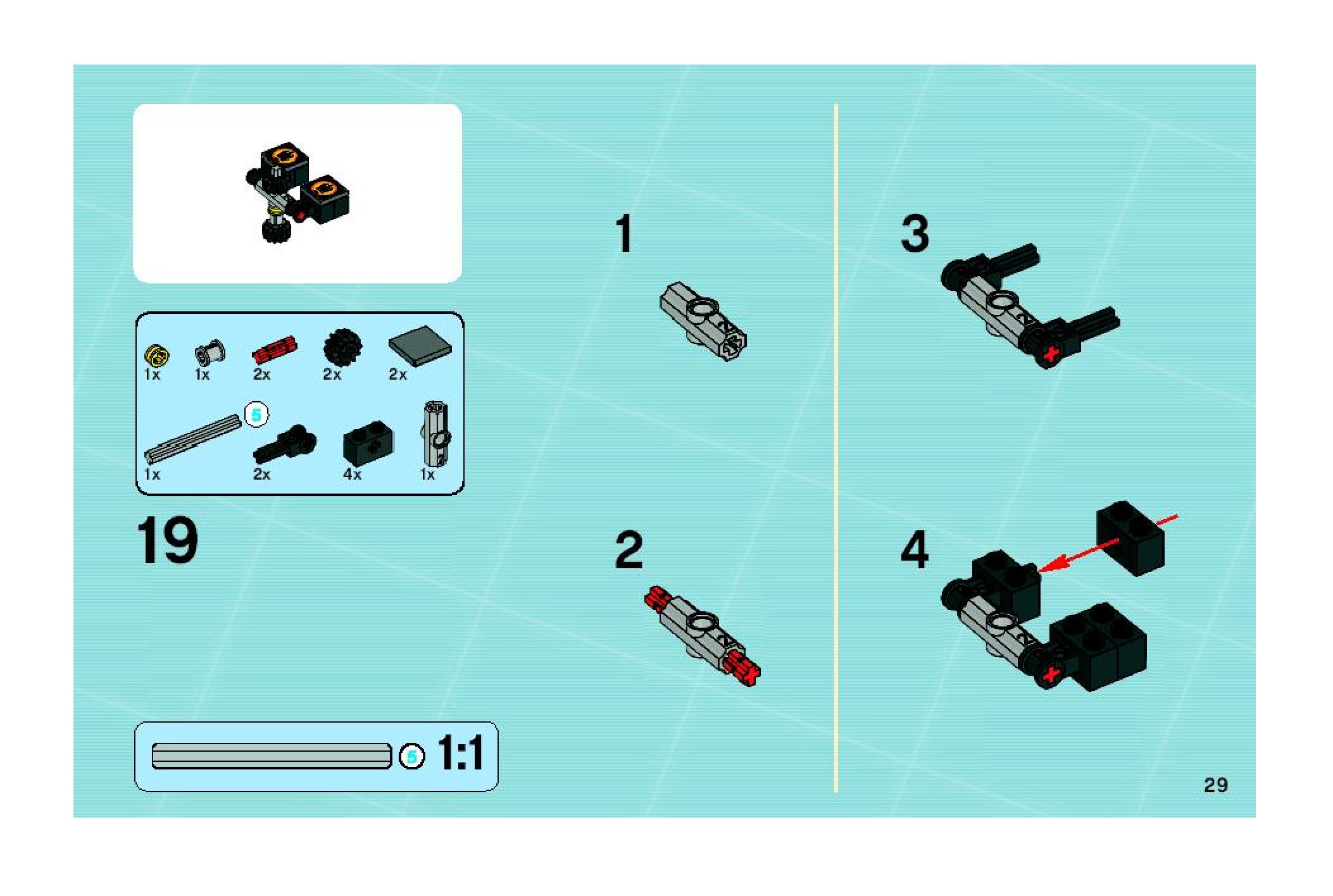 1x 1x 2x 2x 2x

5

1x 2x 4x 1x

19

5 1:1

1

2

3

4

29