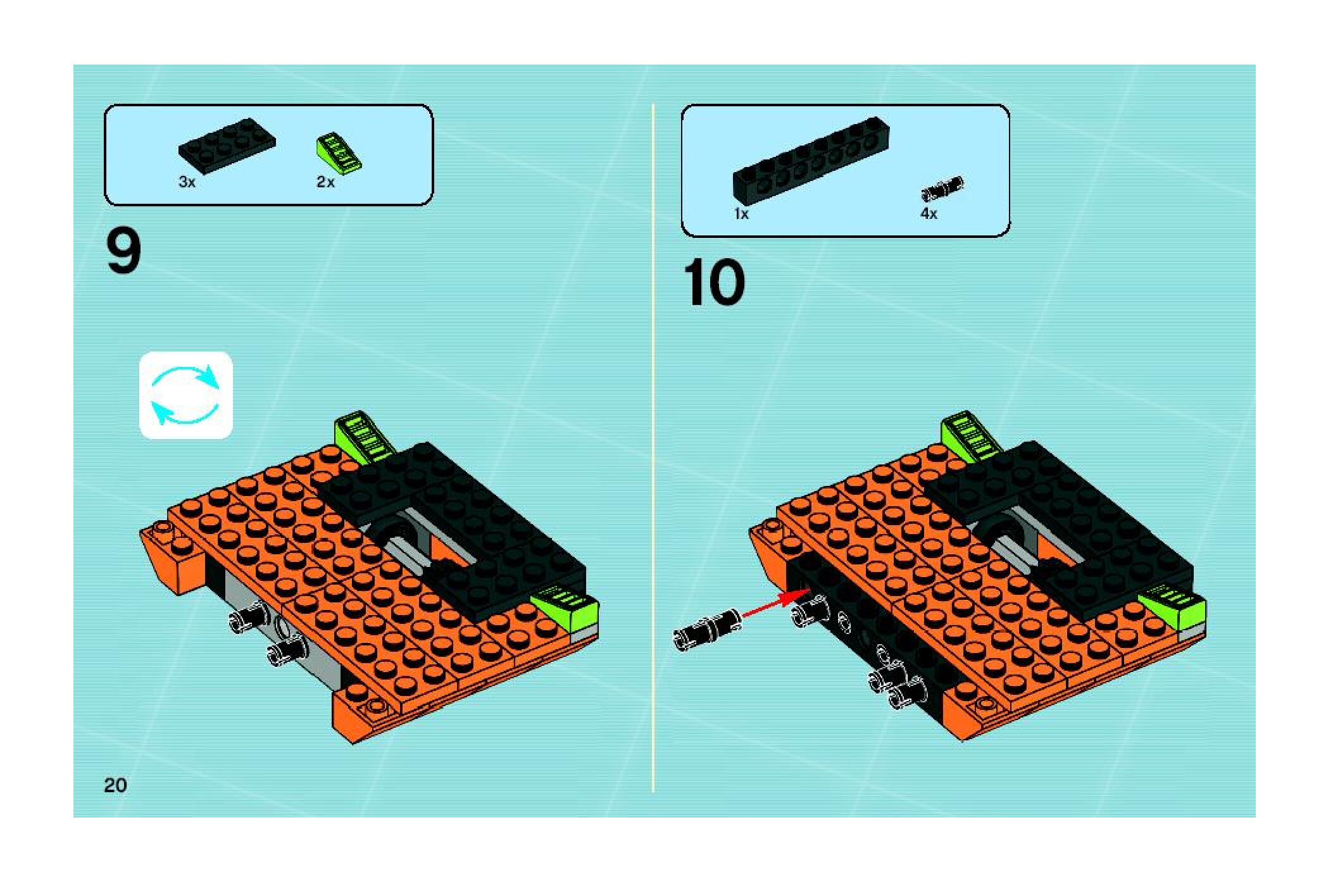 3x 2x

9

1x 4x

10

20