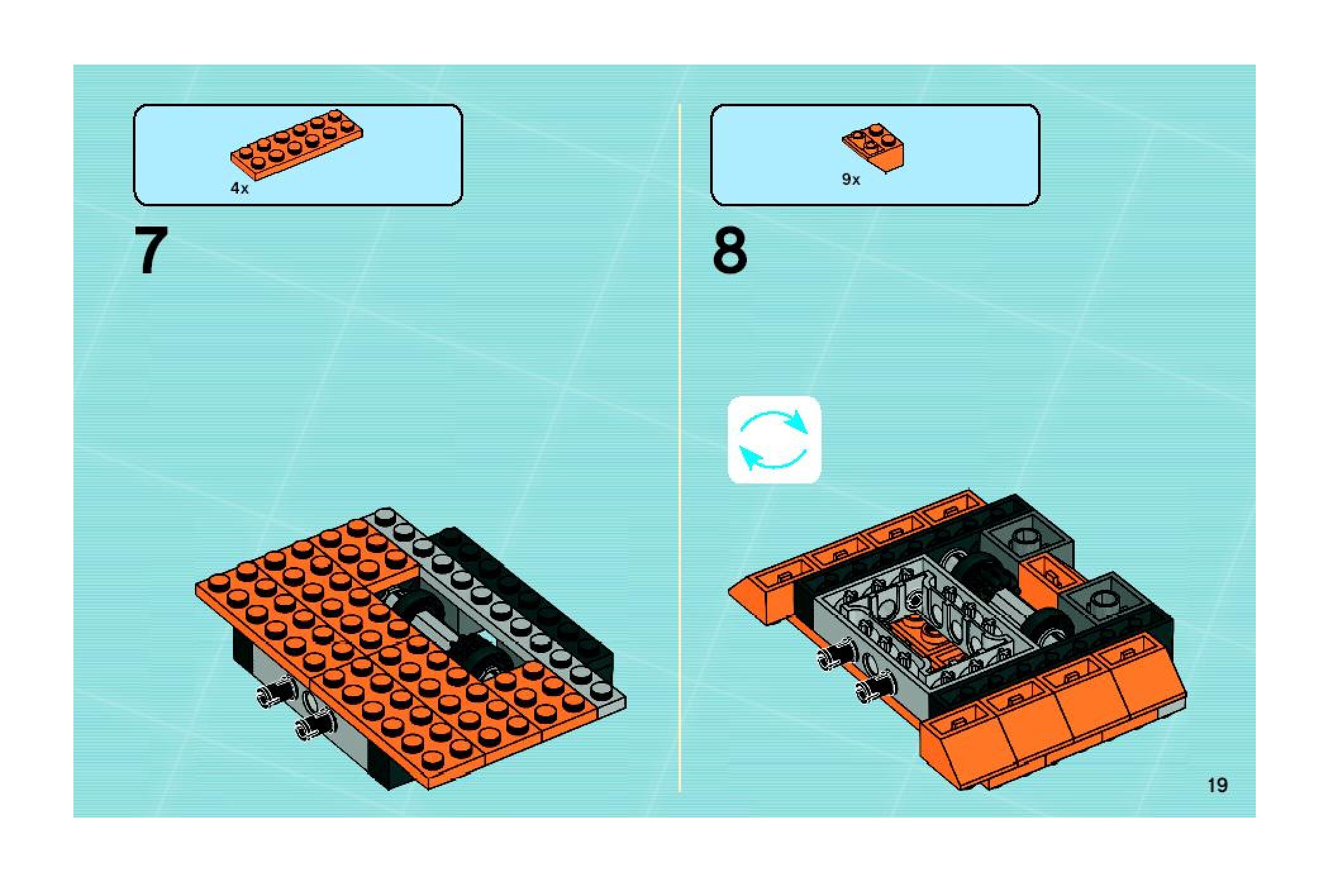 4x

7

9x

8

19