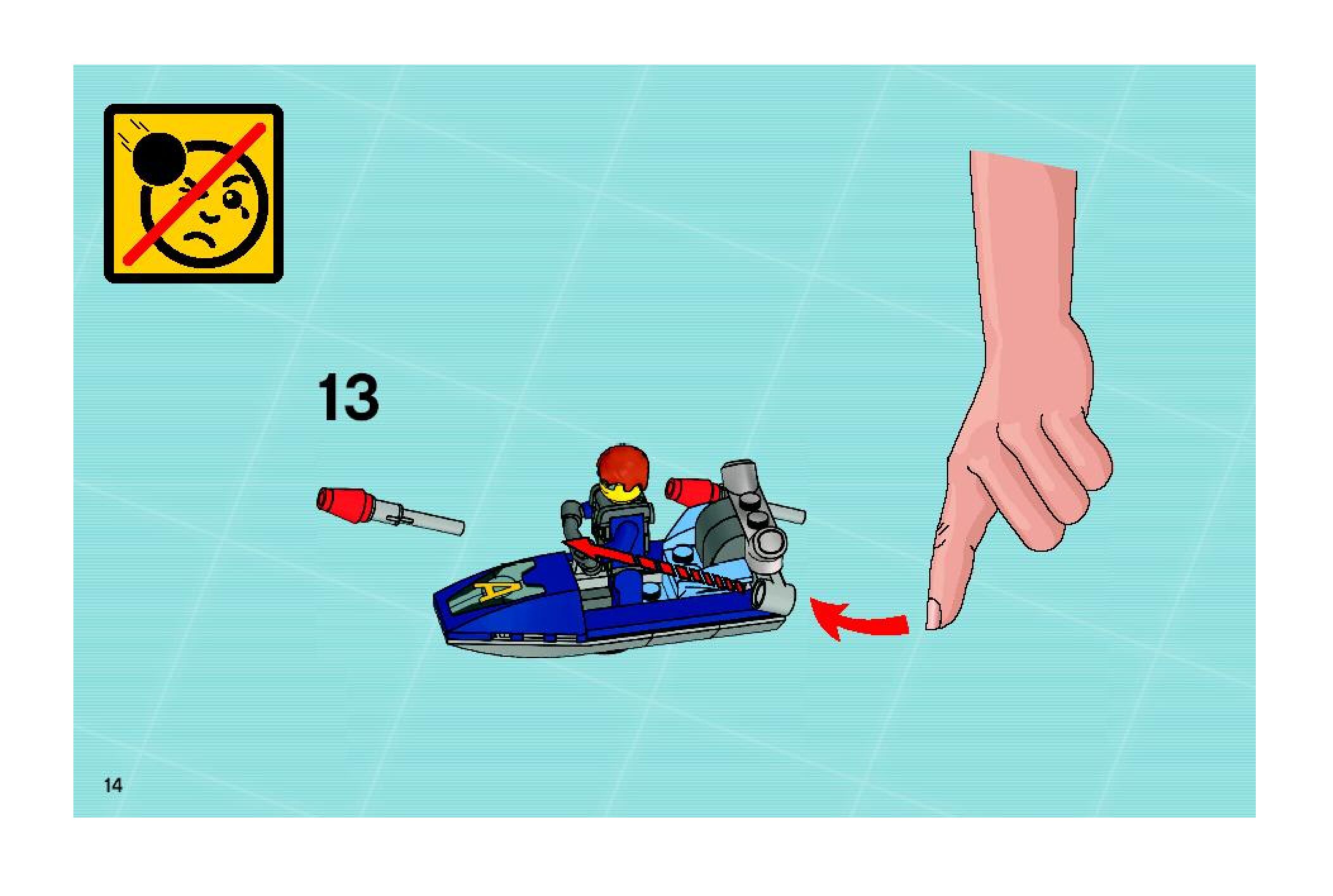 13

14