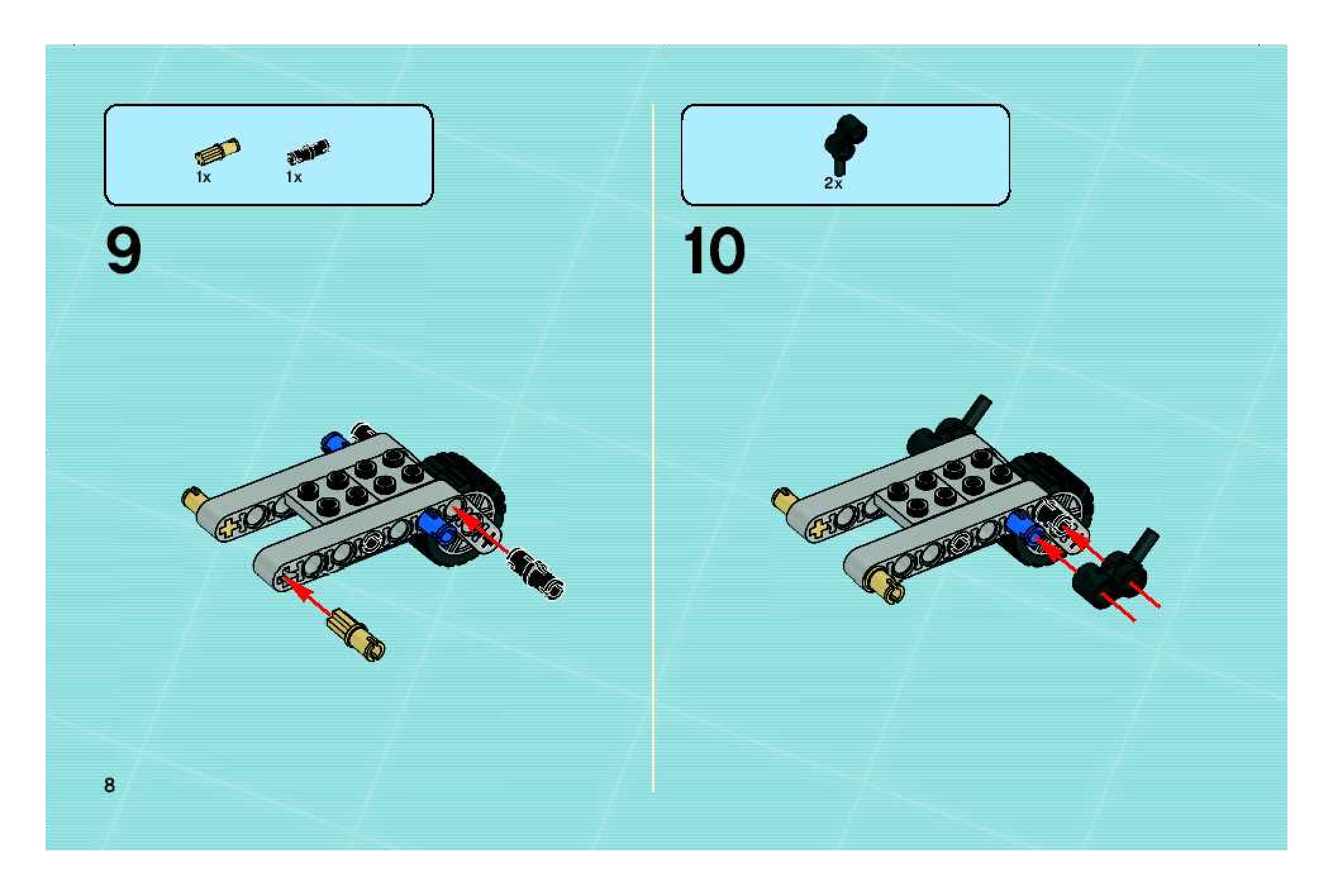 1x 1x

9

2x

10

8