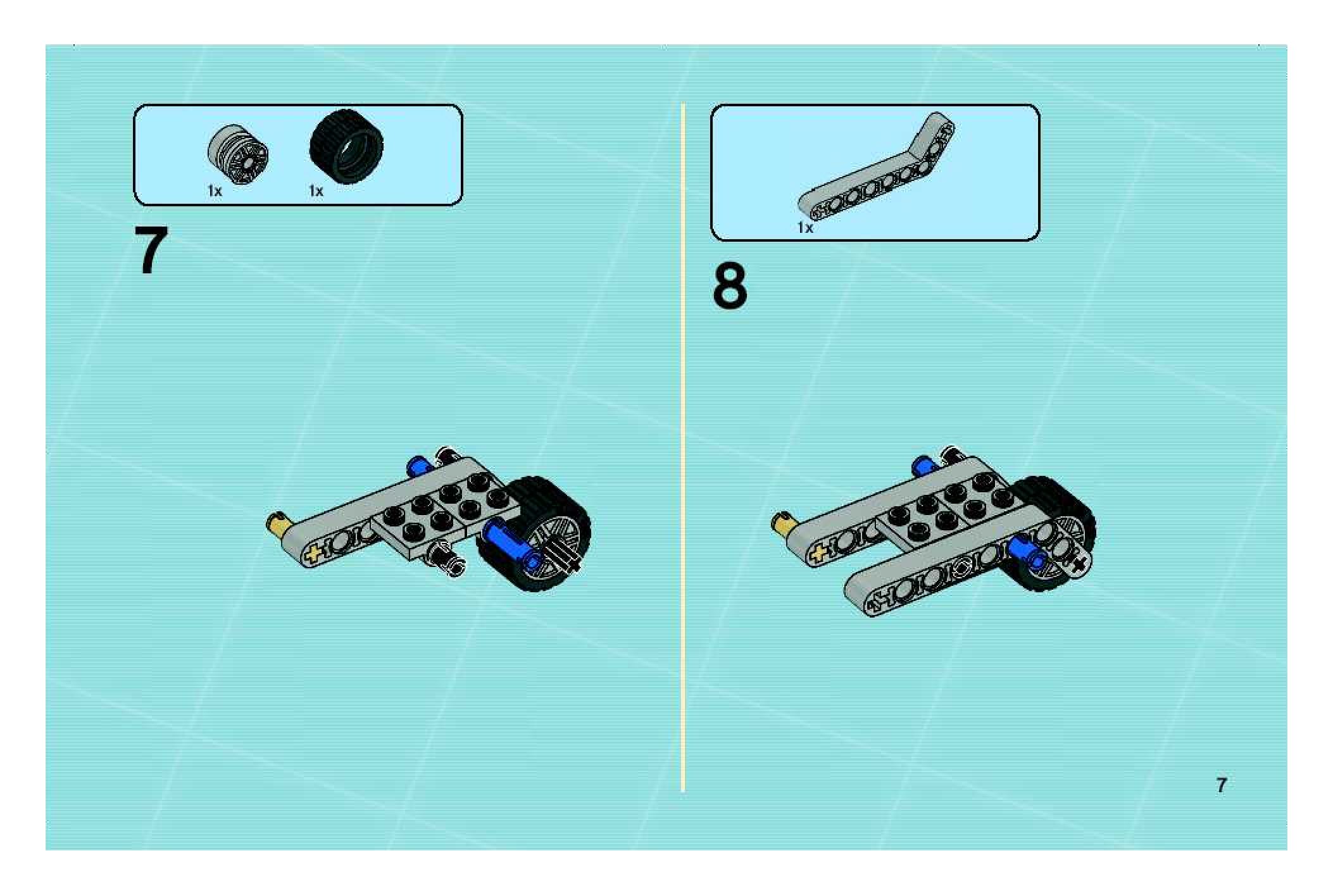 1x 1x

7

1x

8

7