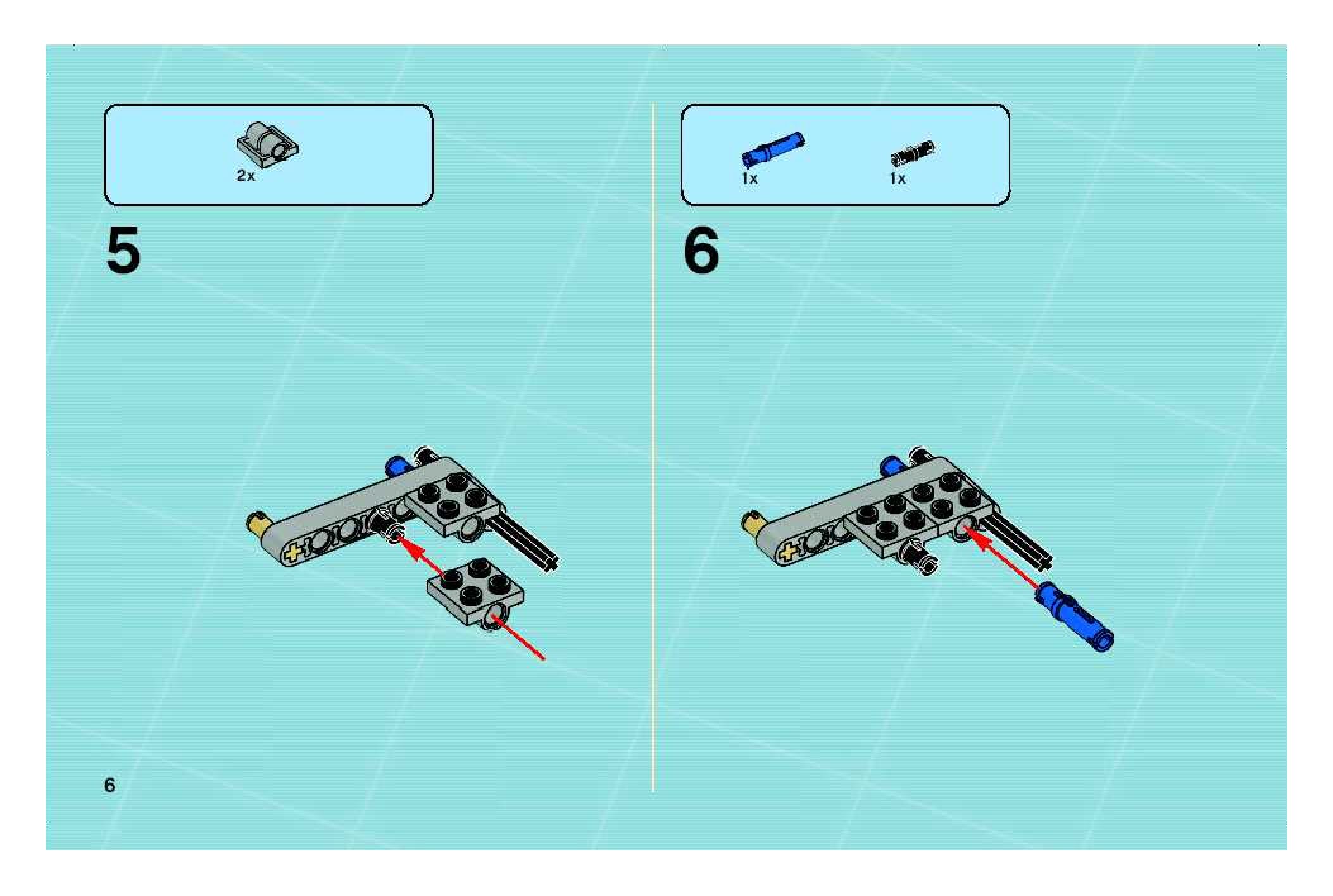 2x

5

6

1x

1x

6