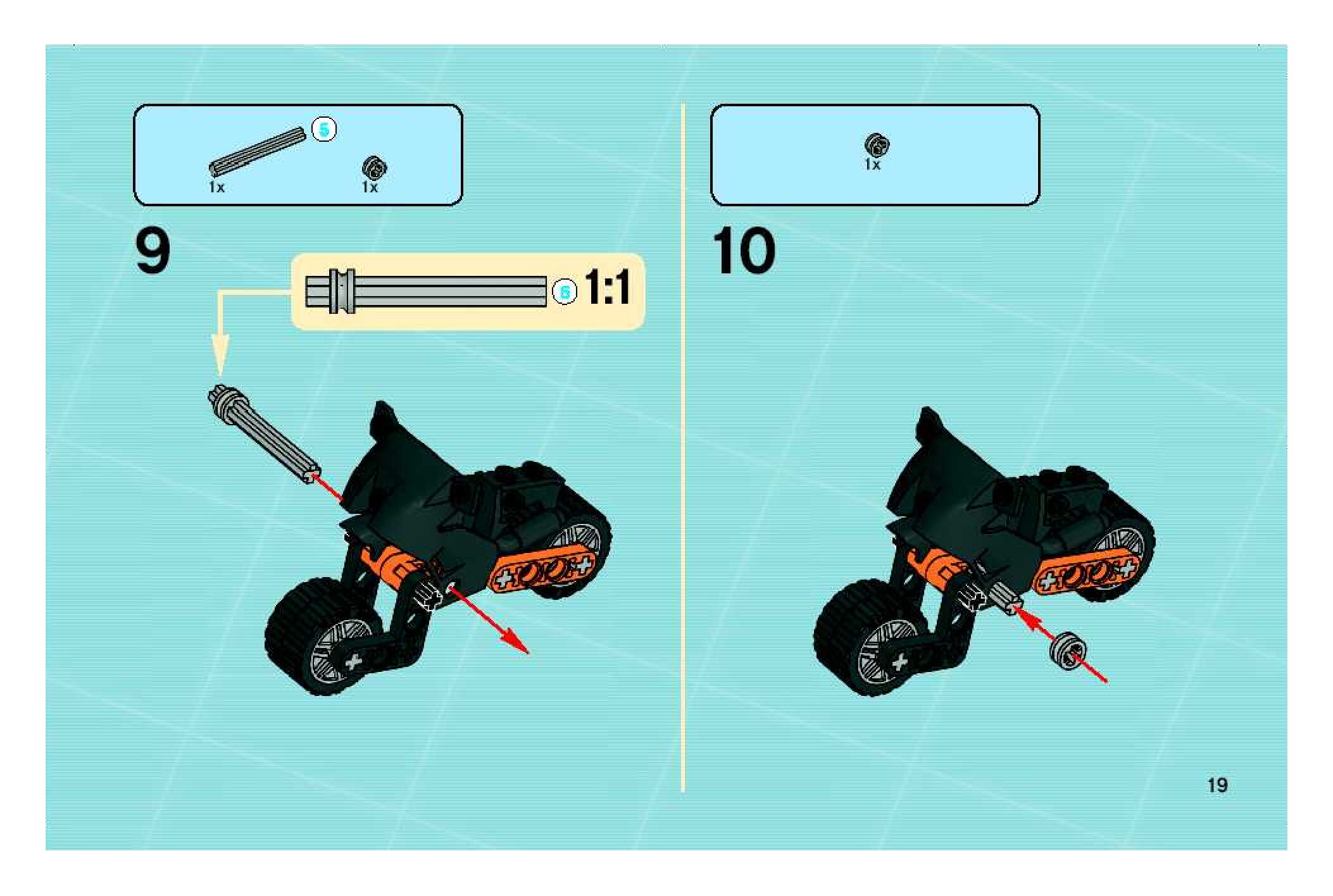 5

1x

1x

9

5

1:1

1x

10

19