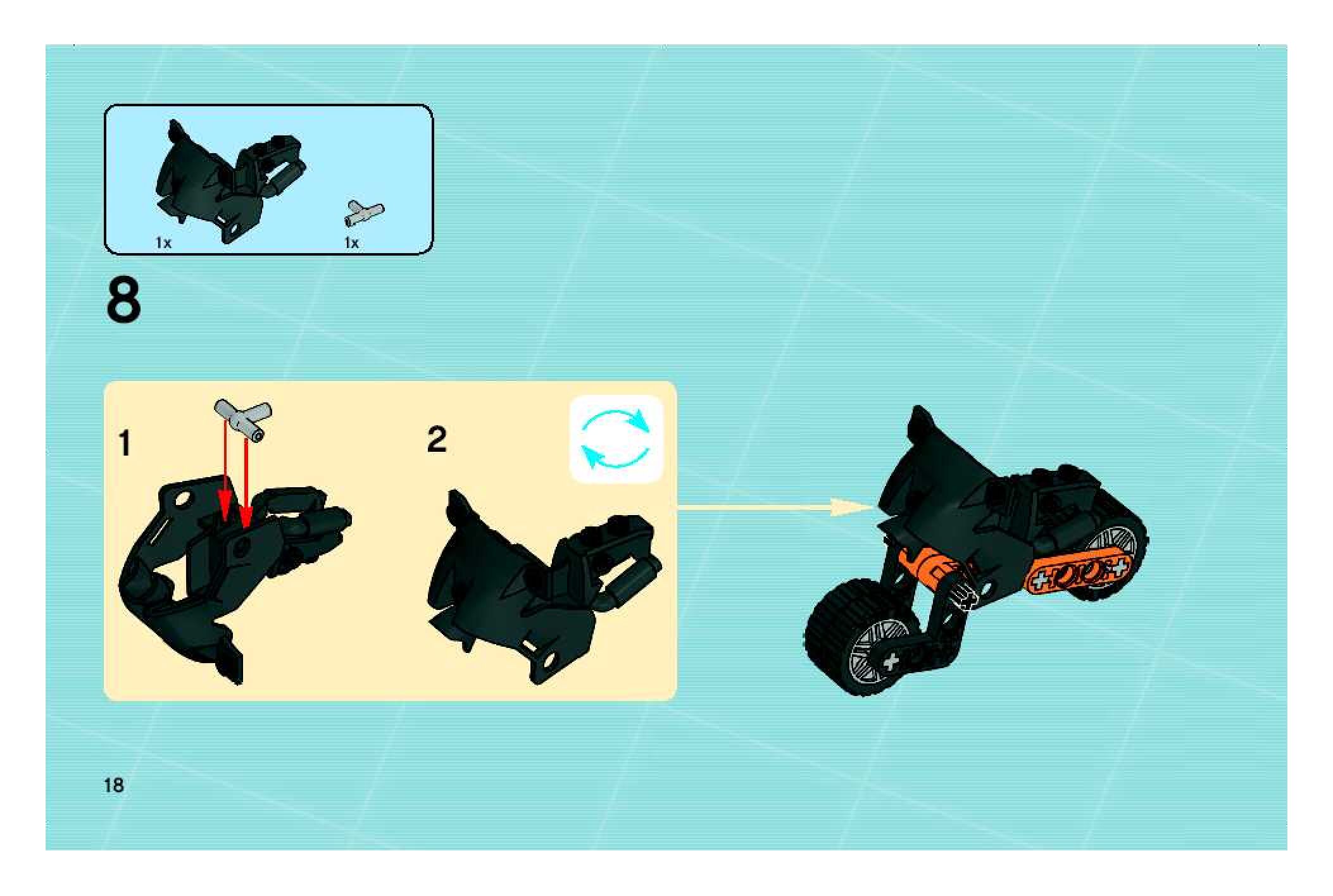 1x

1x

8

1

2

18