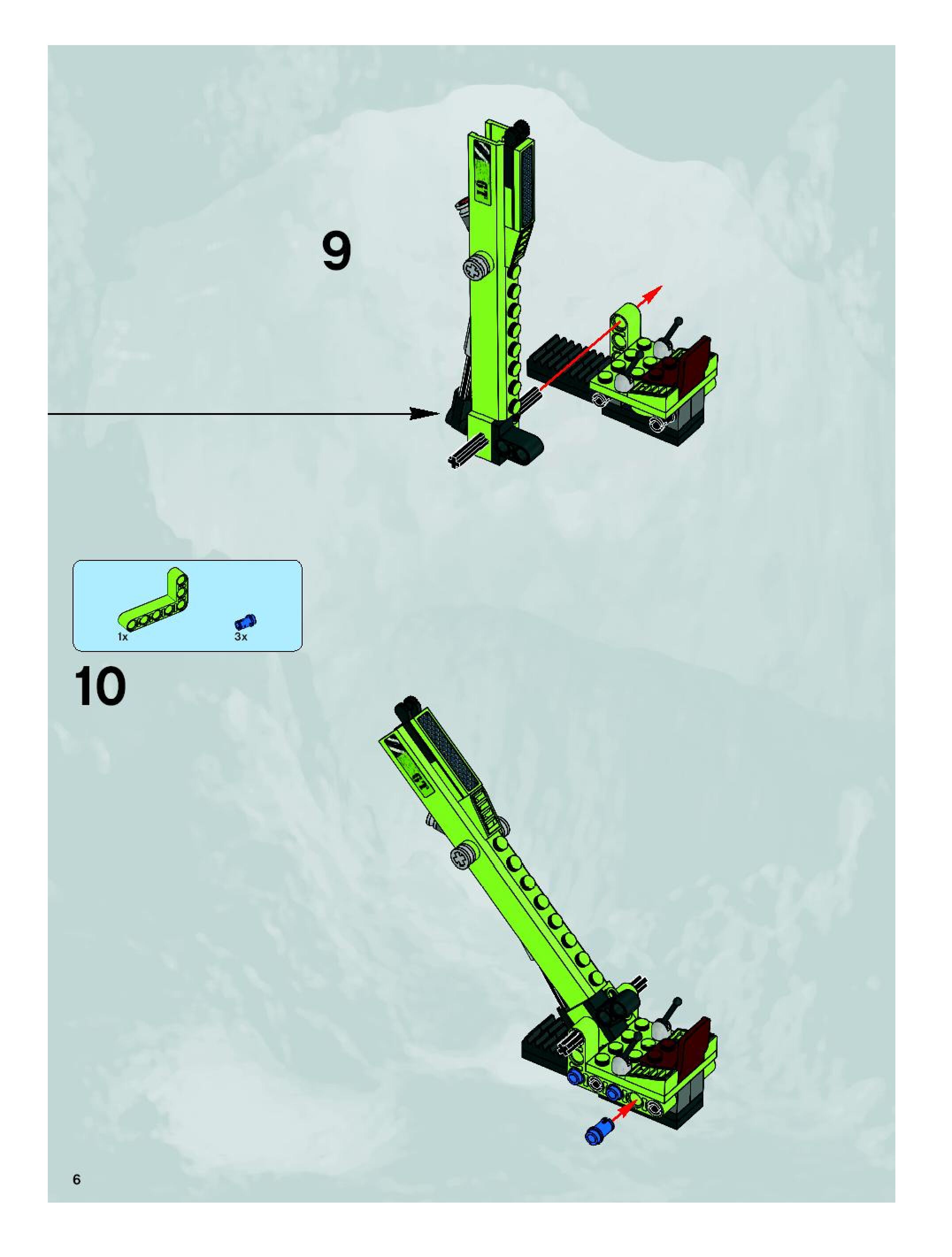 9

1x

3x

10

6