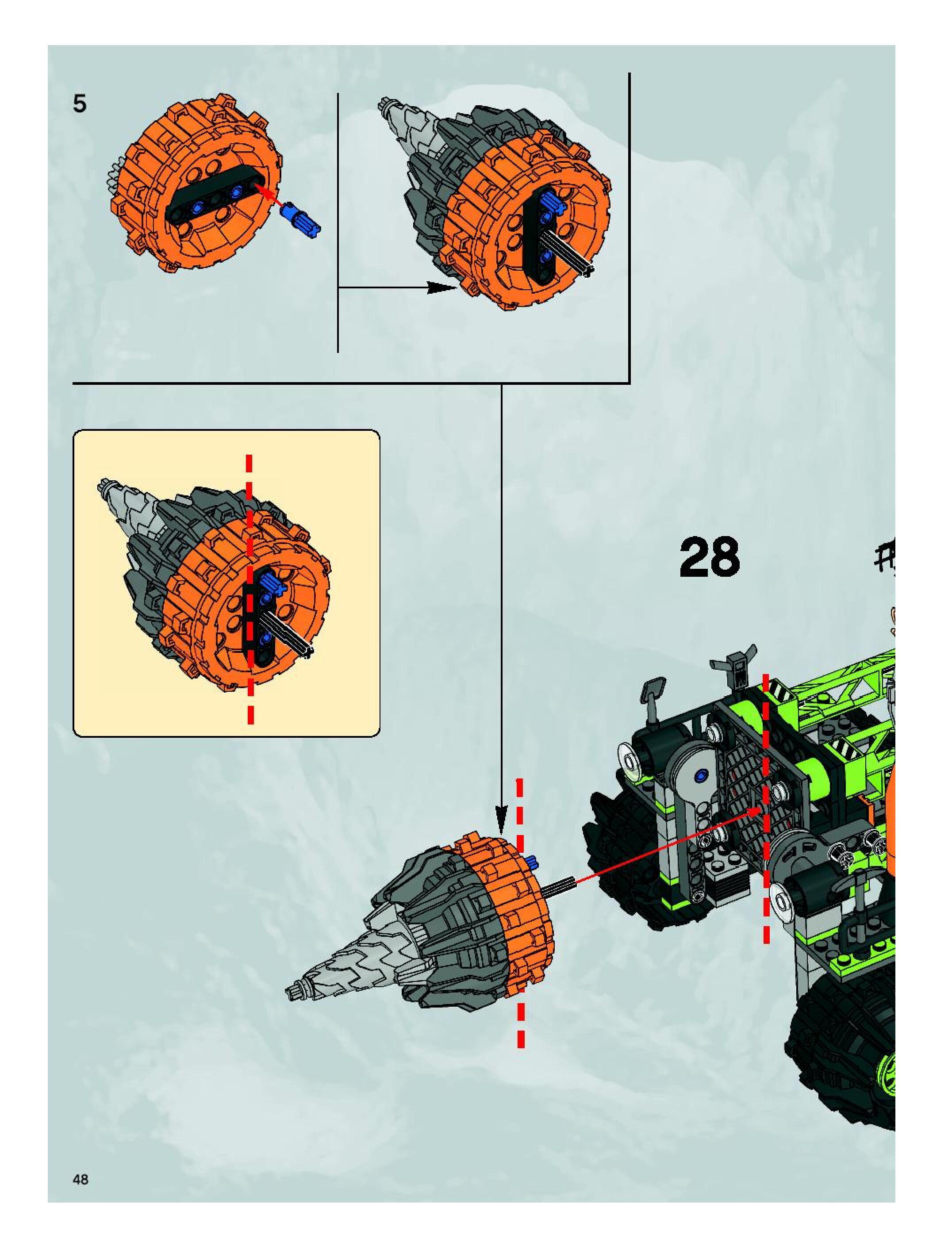 5

28

48