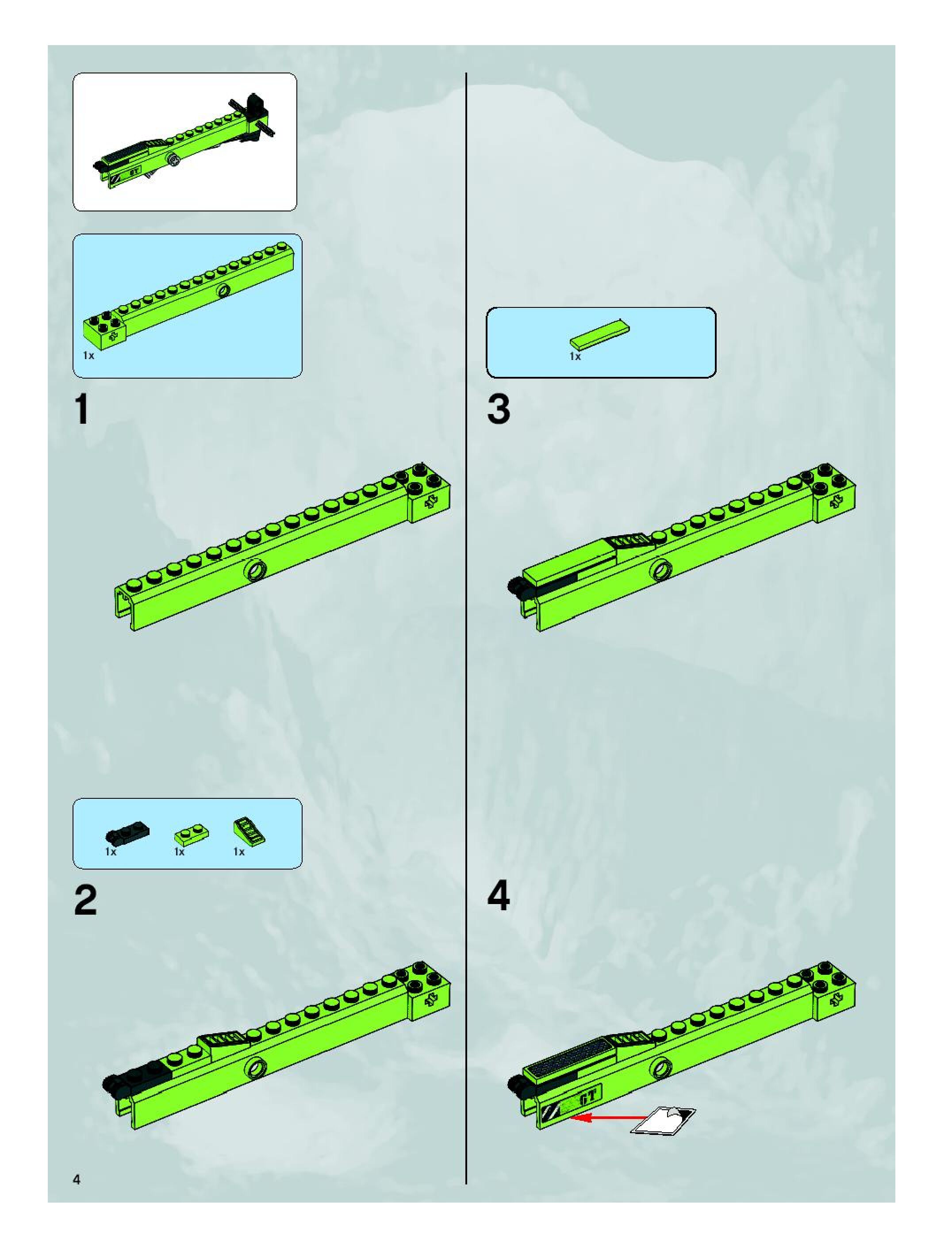 GT

1x

1

1x 1x 1x

2

1x

3

4

GT

4