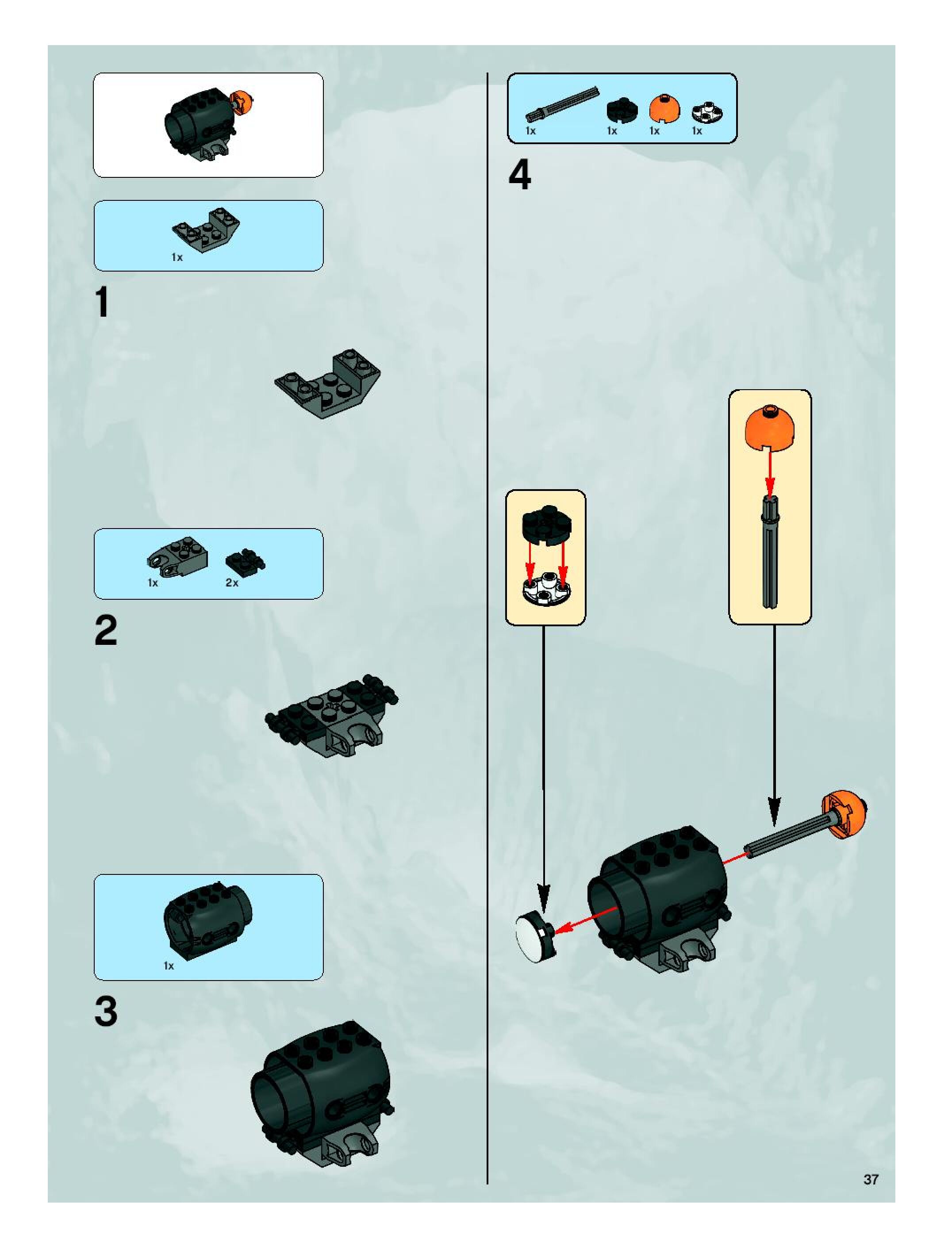 1x

1

1x 2x

2

1x

3

1x 1x 1x 1x

4

37