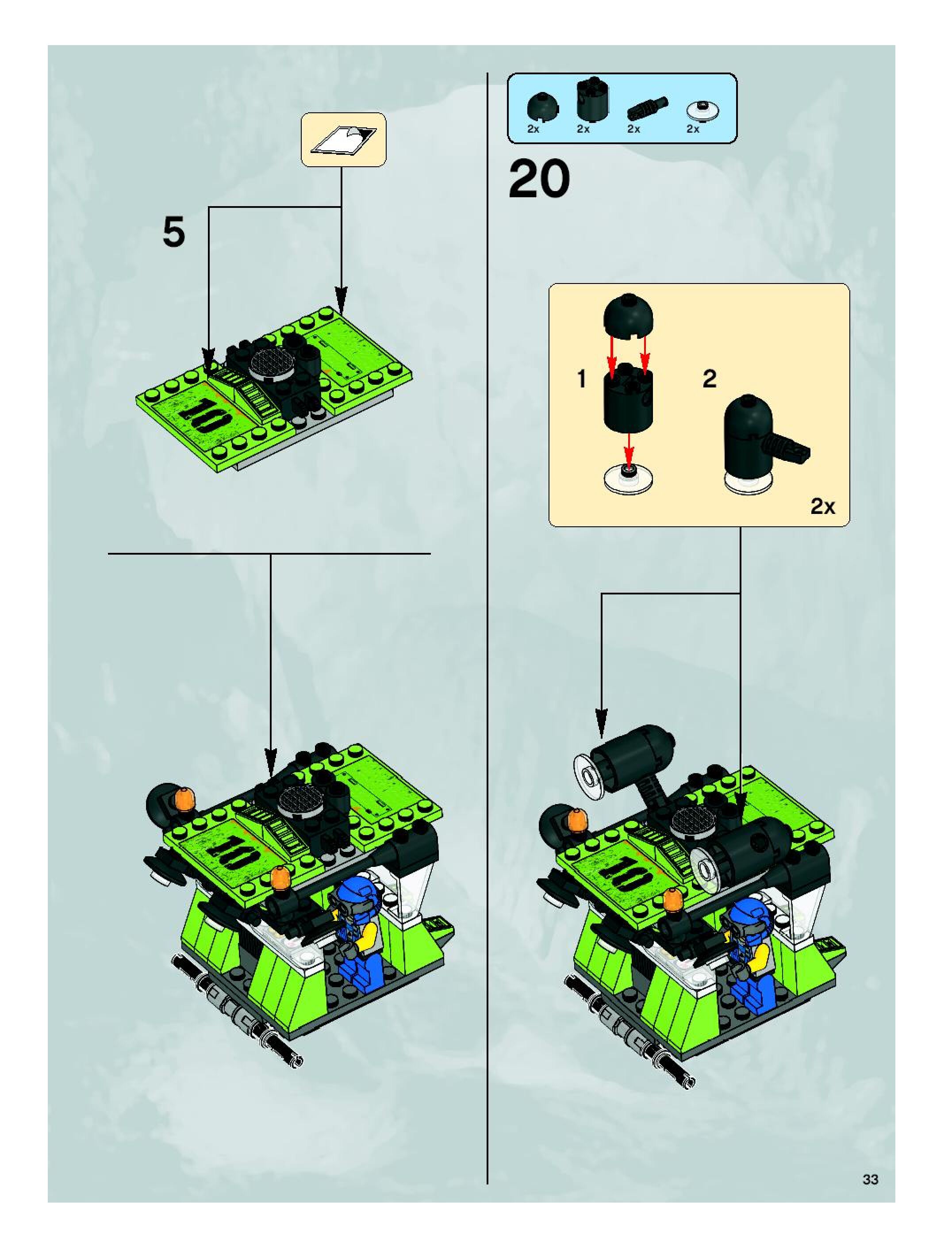 5

10

10

2x 2x 2x 2x

20

1

2

2x

10

33