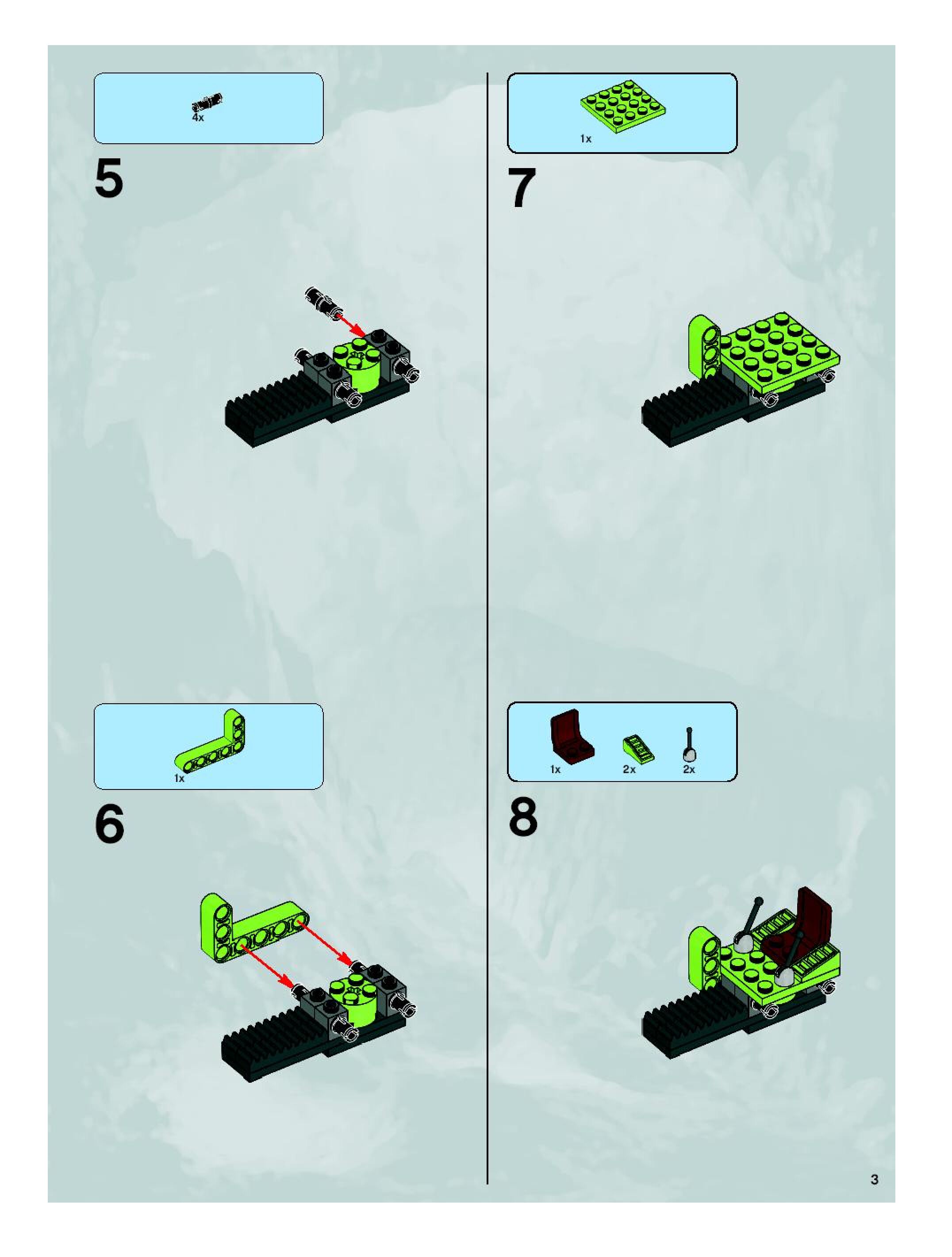 4x

5

1x

6

1x

7

1x 2x 2x

8

3