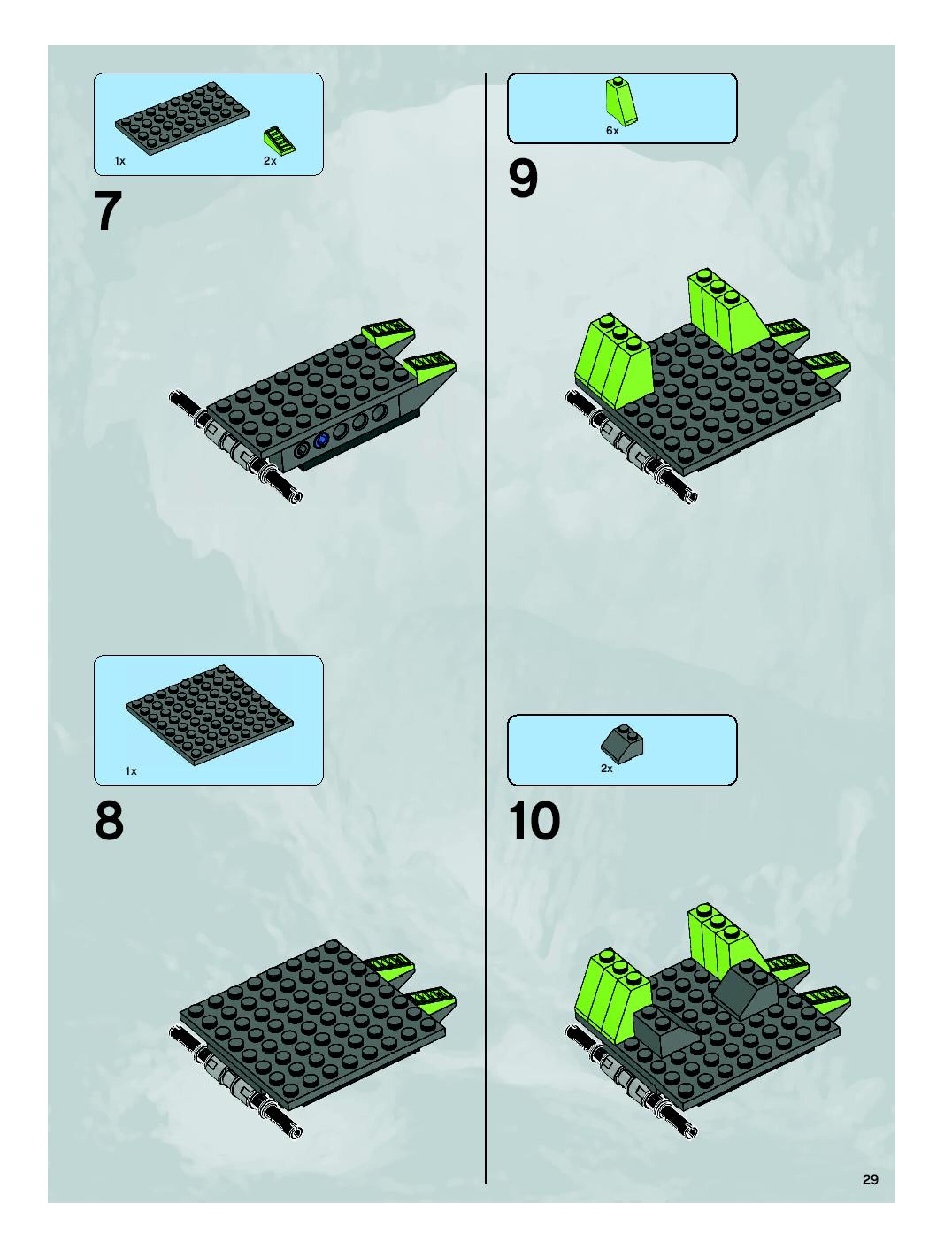 1x
2x

7

1x

8

6x

9

2x

10

29