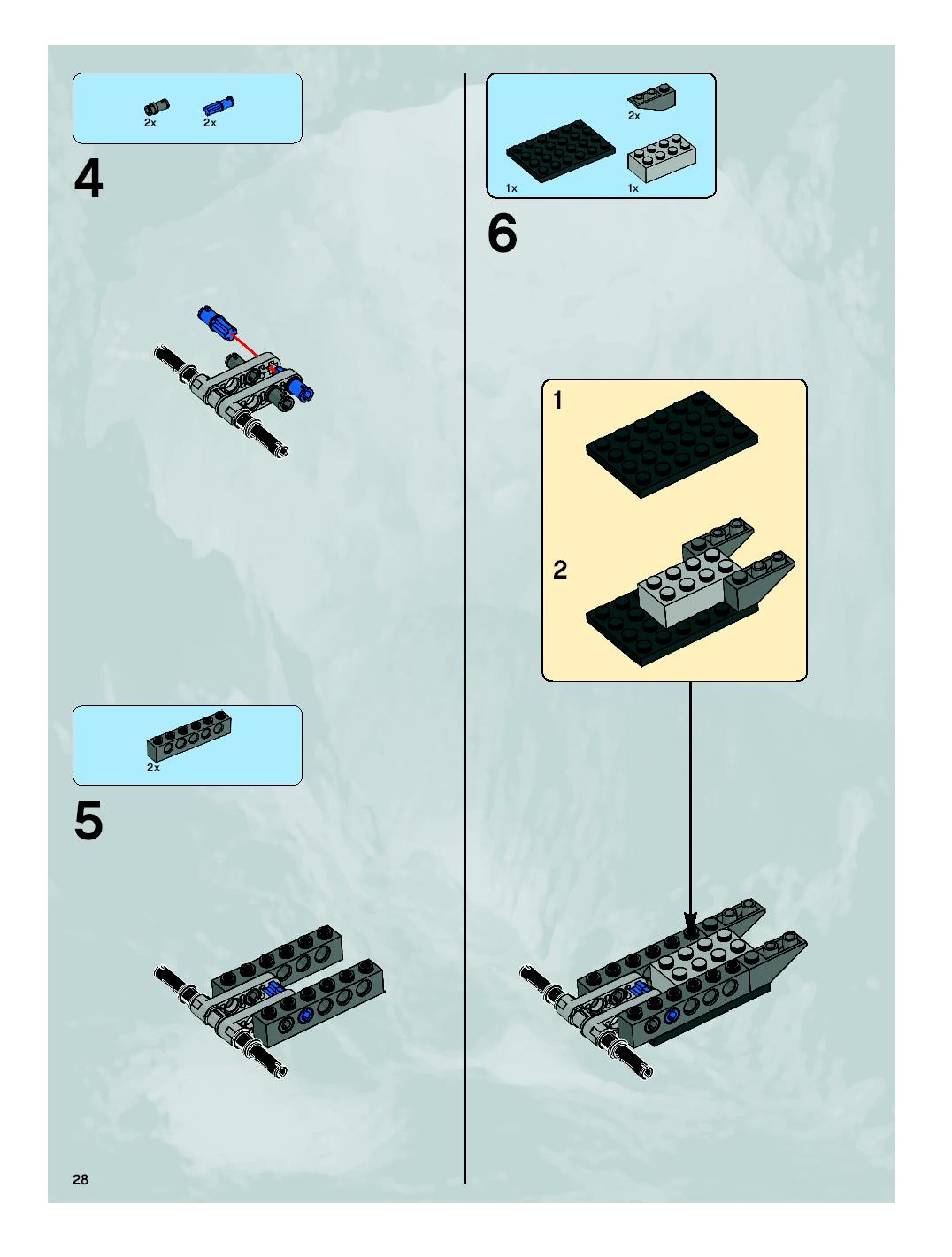 2x 2x

4

2x

5

28

2x

1x 1x

6

1

2