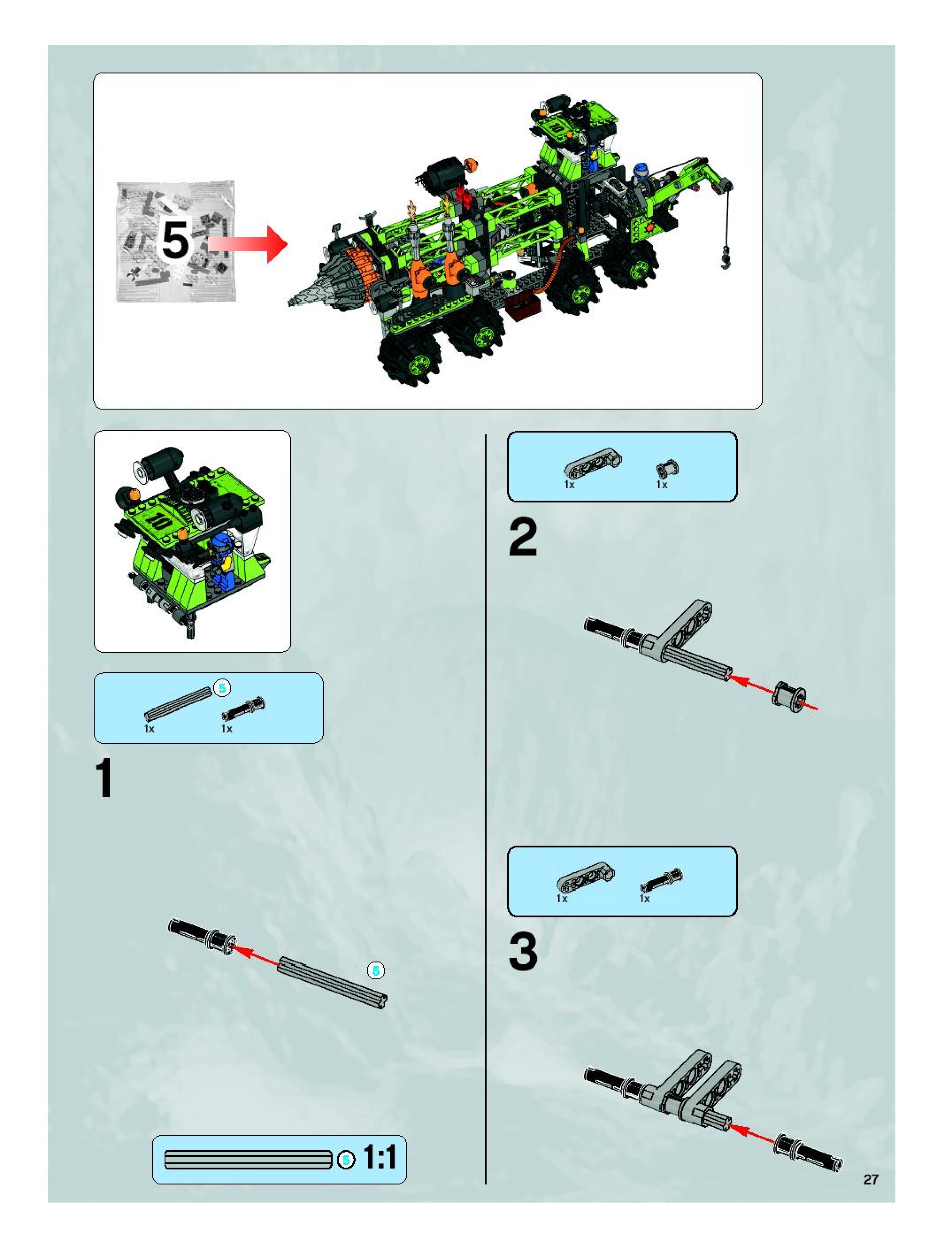 5

10

10

5
1x 1x

1

5

5 1:1

1x 1x

2

1x 1x

3

27