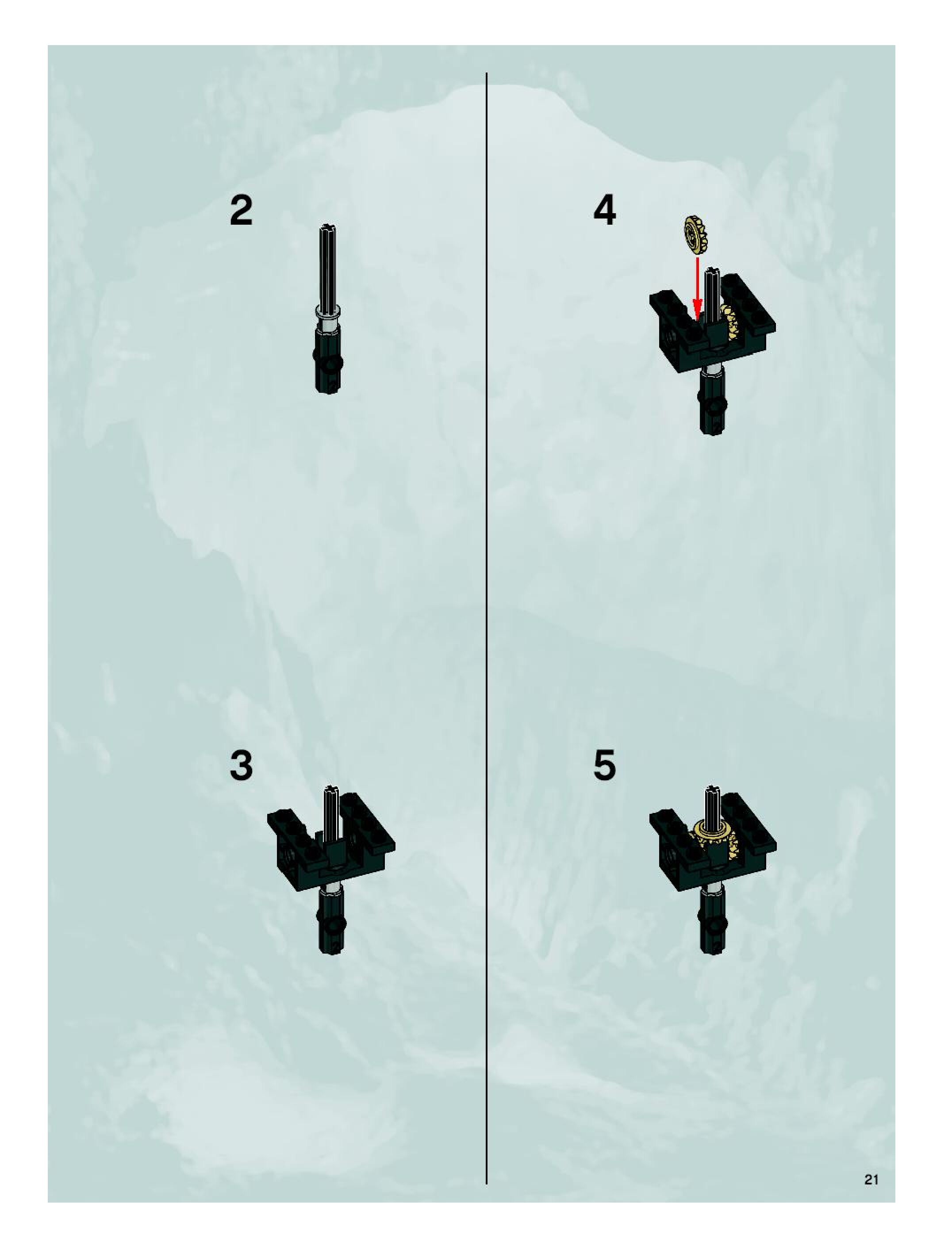 2

3

4

5

21