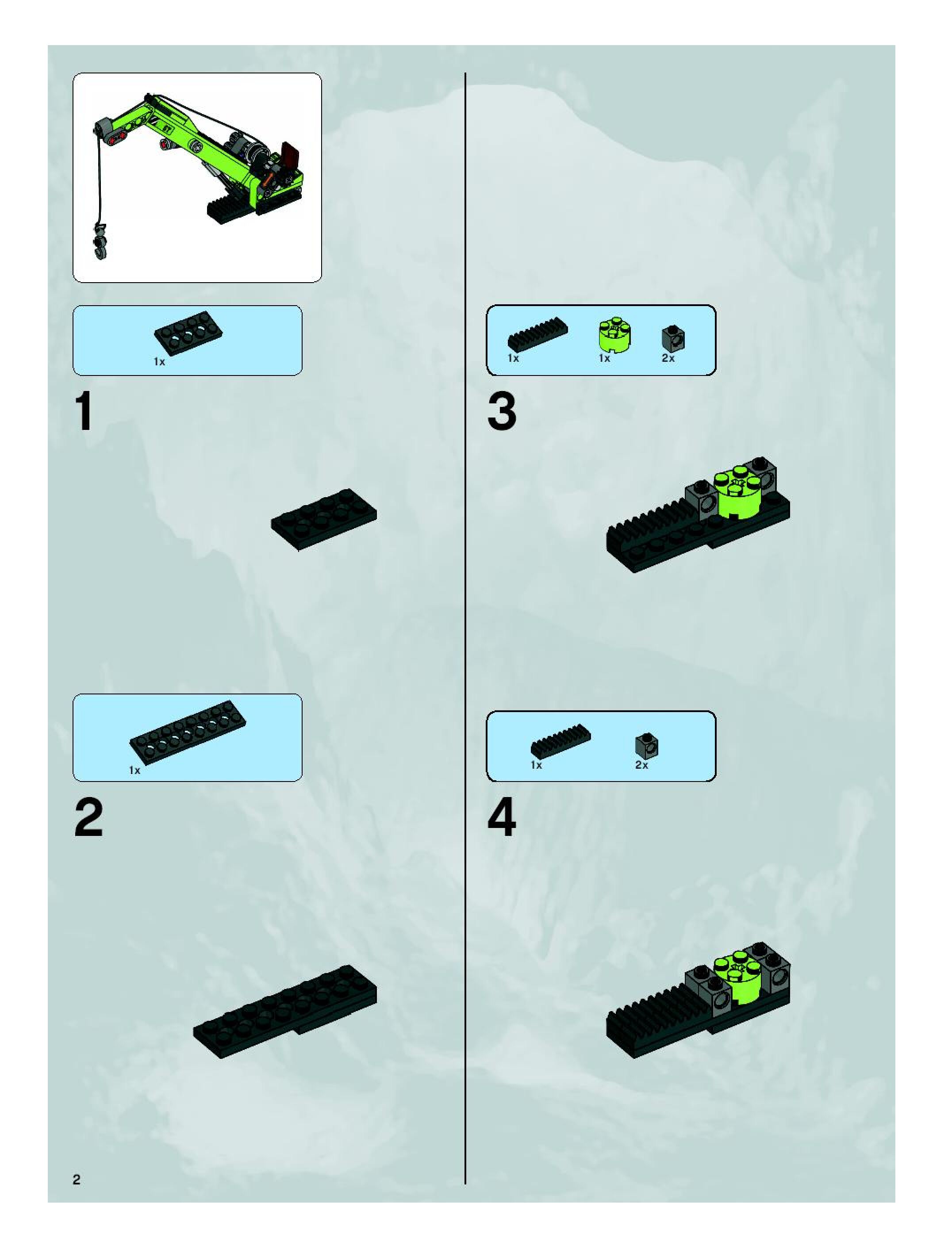 1x

1

1x

2

1x 1x 2x

3

1x 2x

4

2