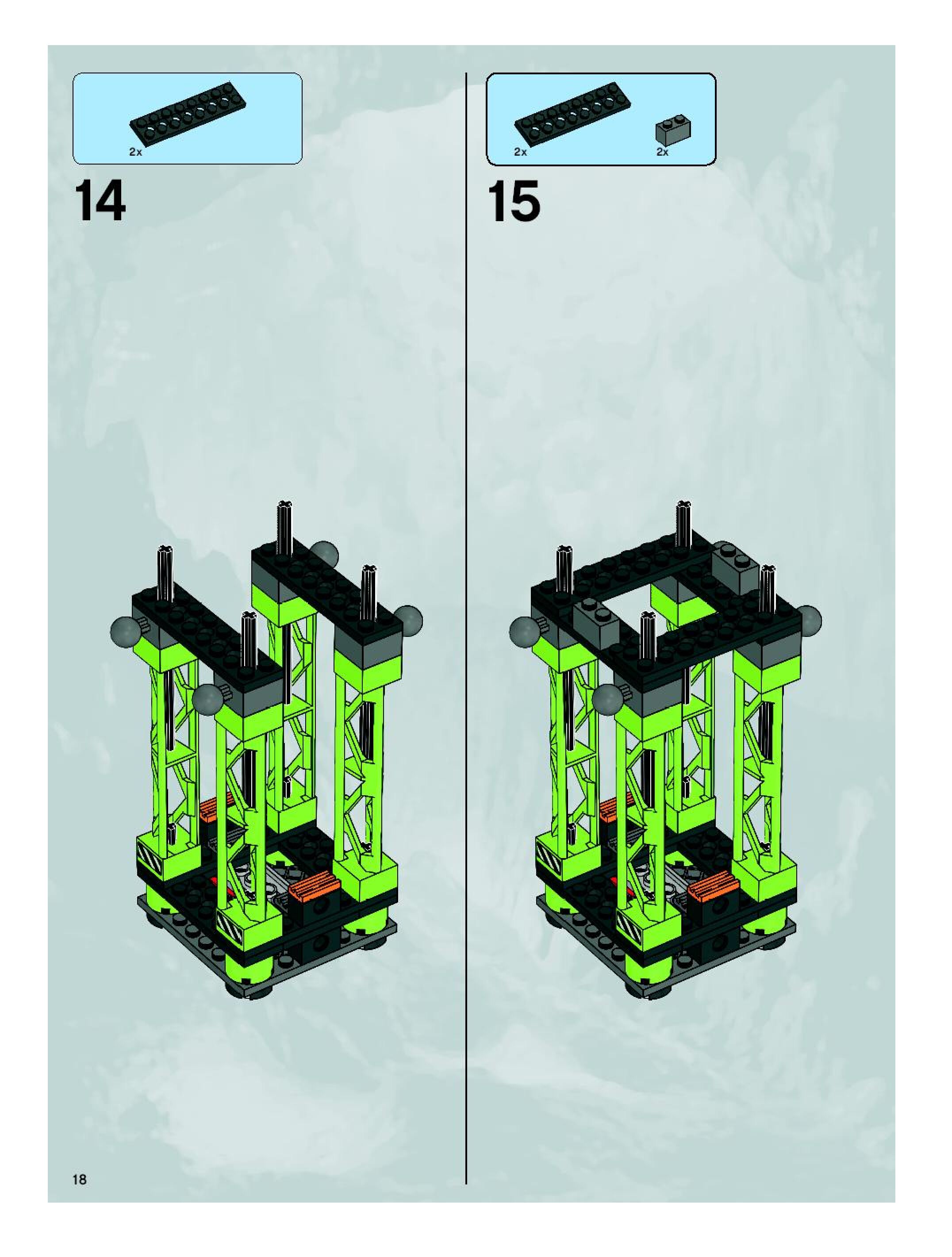 2x

14

2x

2x

15

18