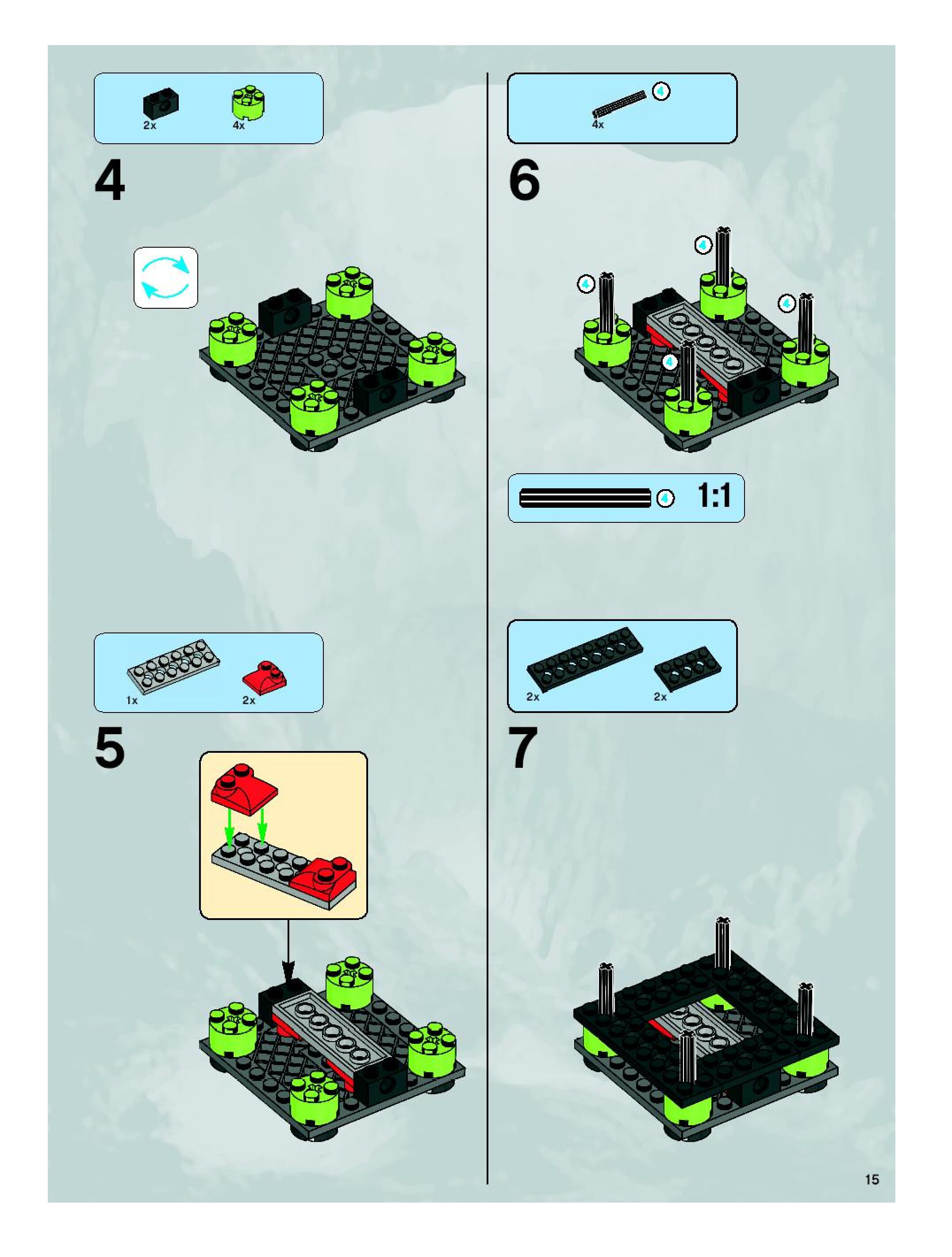 2x 4x

4

1x 2x

5

4

4x

6

4

4

4

4

4

1:1

2x 2x

7

15