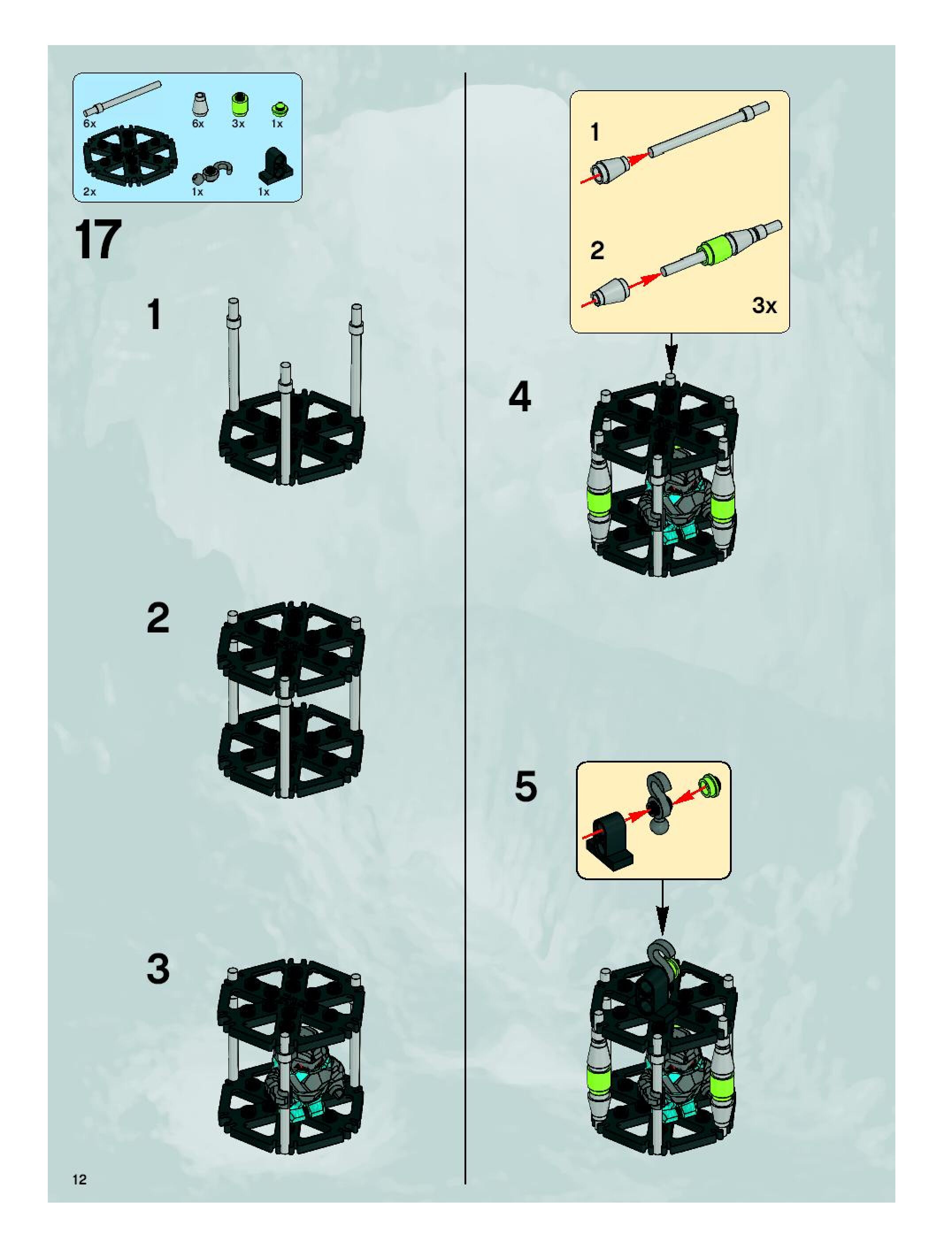 6x
6x
3x
1x
2x
1x
1x

17

1

2

3

1

2

3x

4

5

12