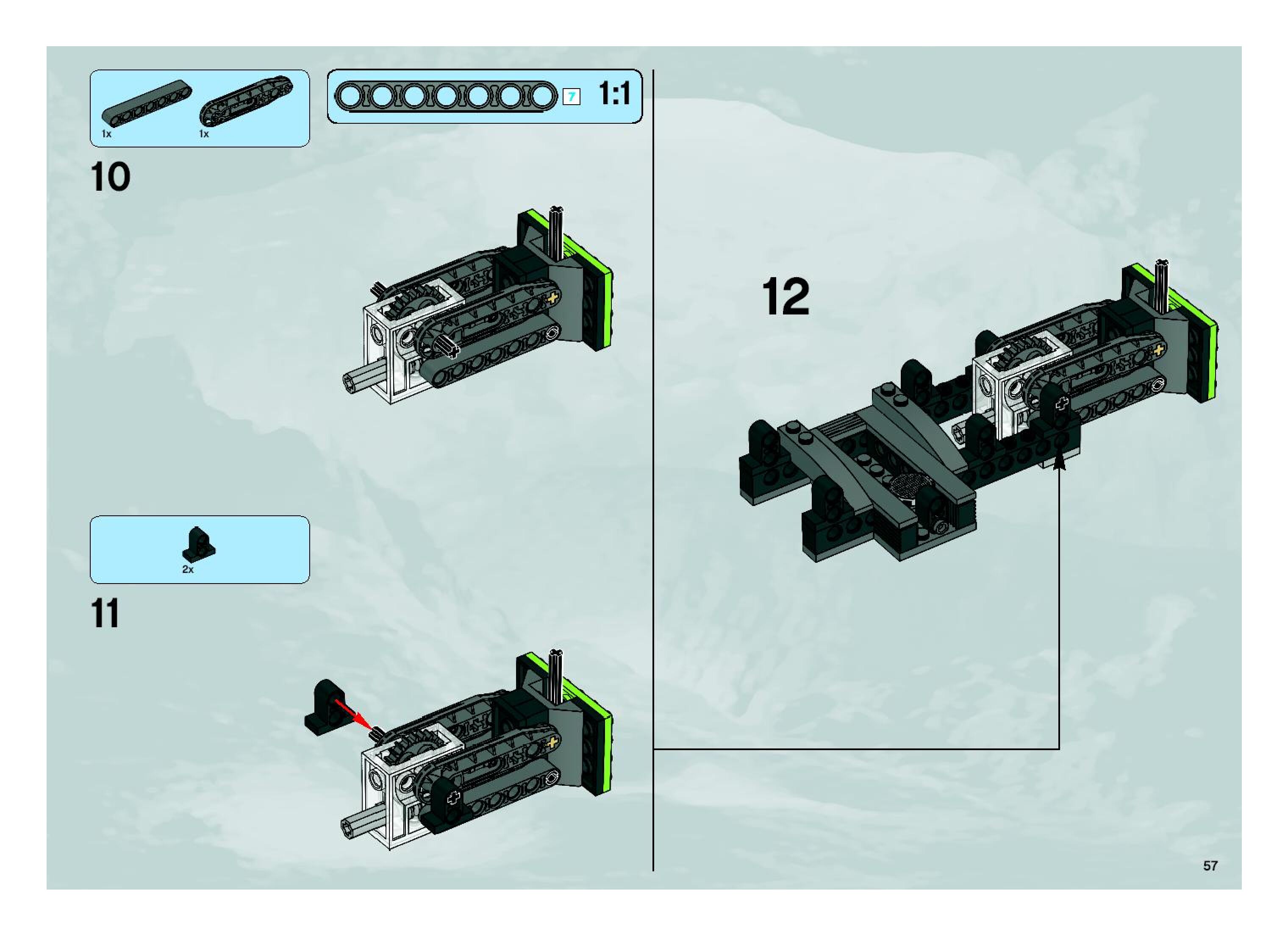 1x 1x

7 1:1

10

2x

11

12

57