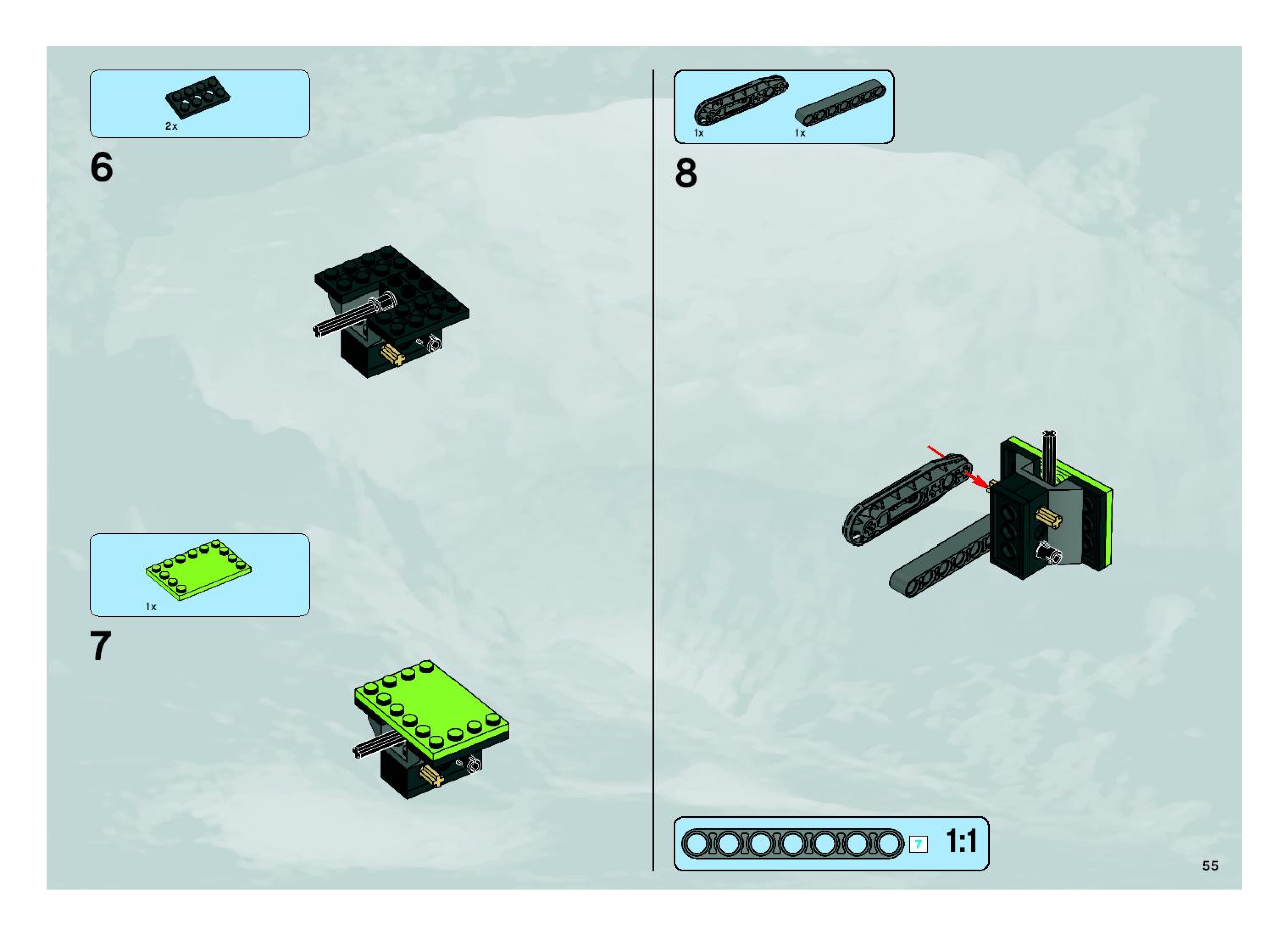 2x

6

1x

7

1x

1x

8

7

1:1

55