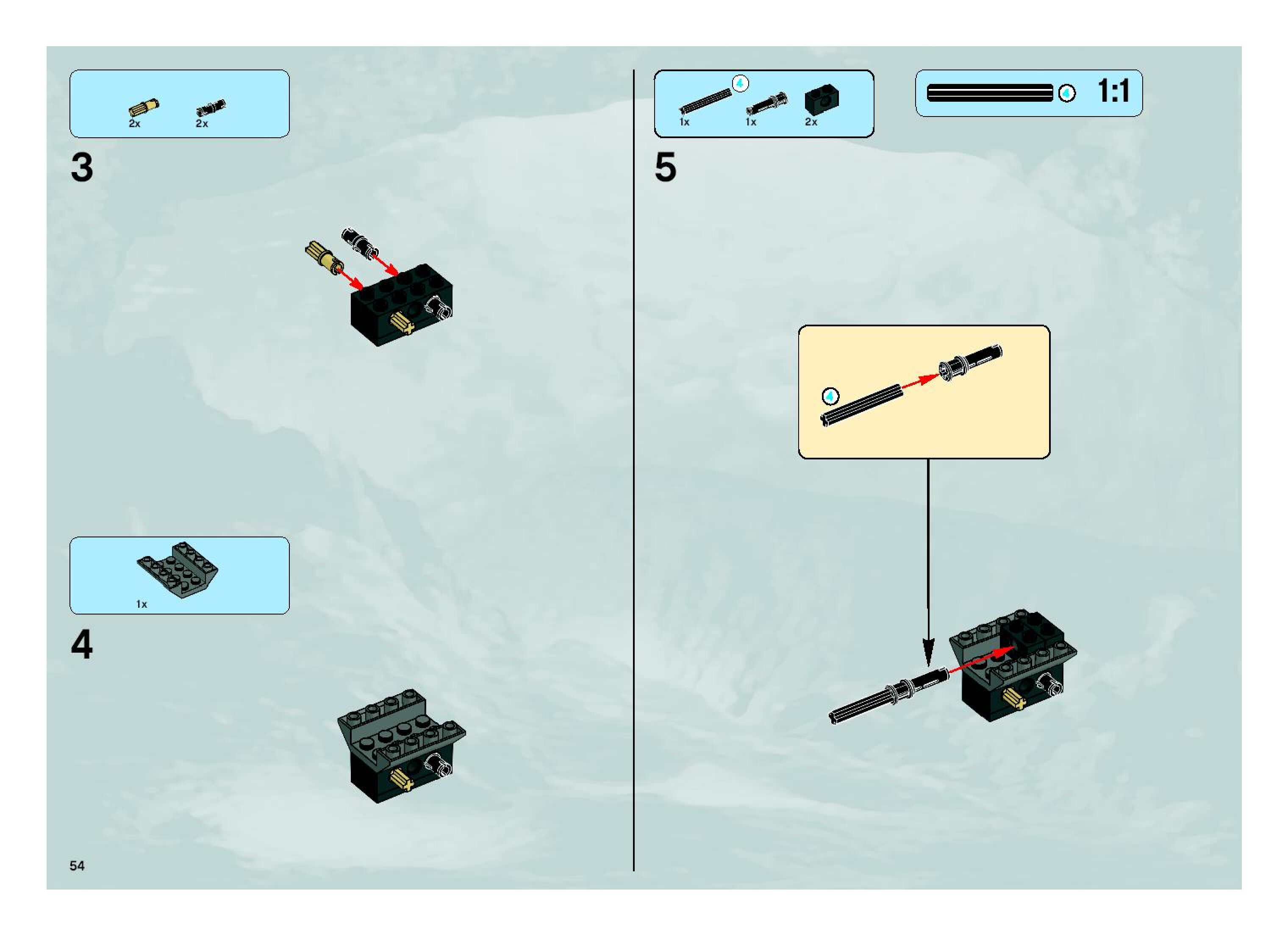 2x 2x

3

1x

4

54

4

1x 1x 2x

4 1:1

5

4