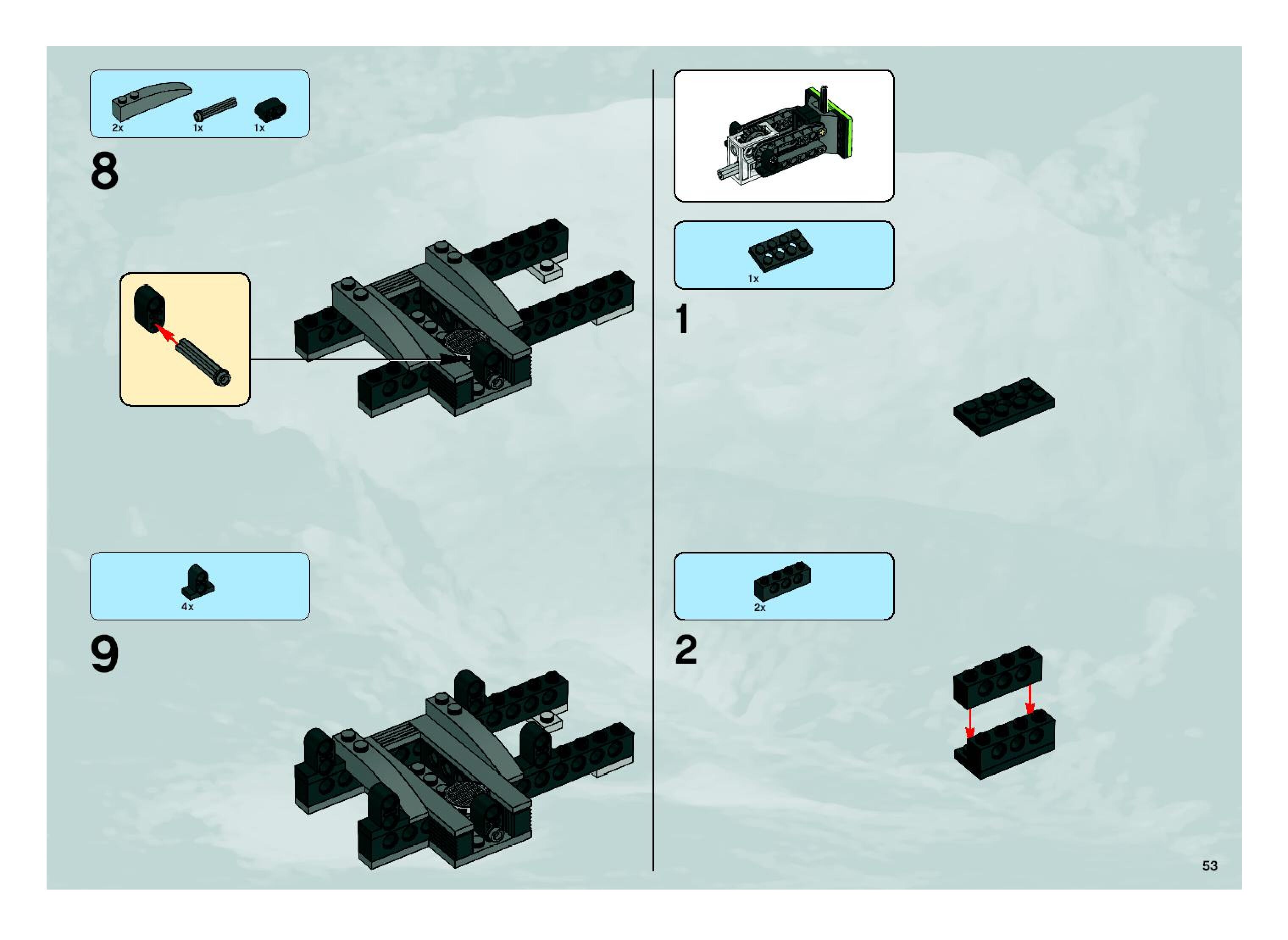 2x 1x 1x

8

4x

9

1x

1

2x

2

53