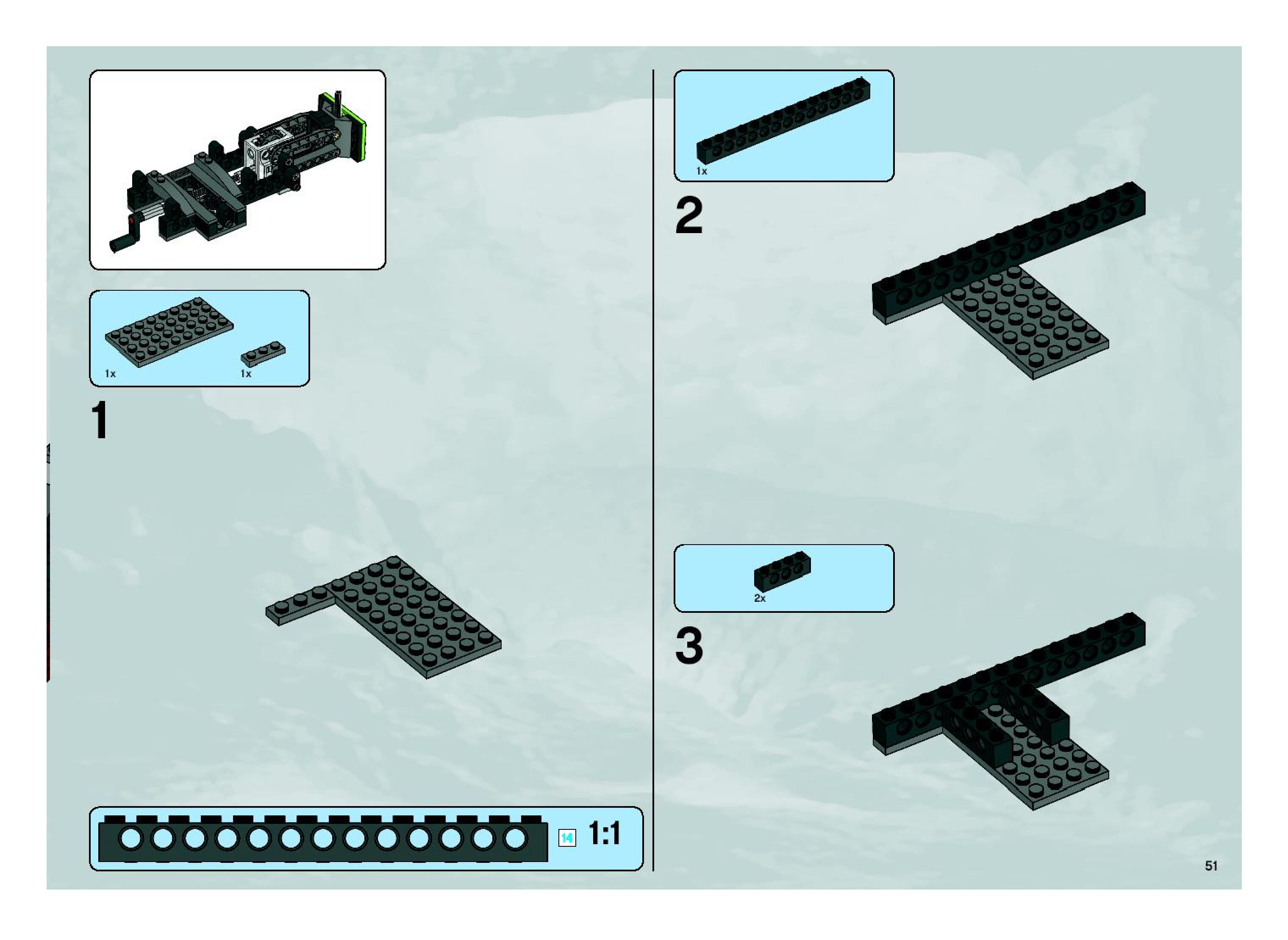 1x
1x
1
14
1:1
1x
2
2x
3
51