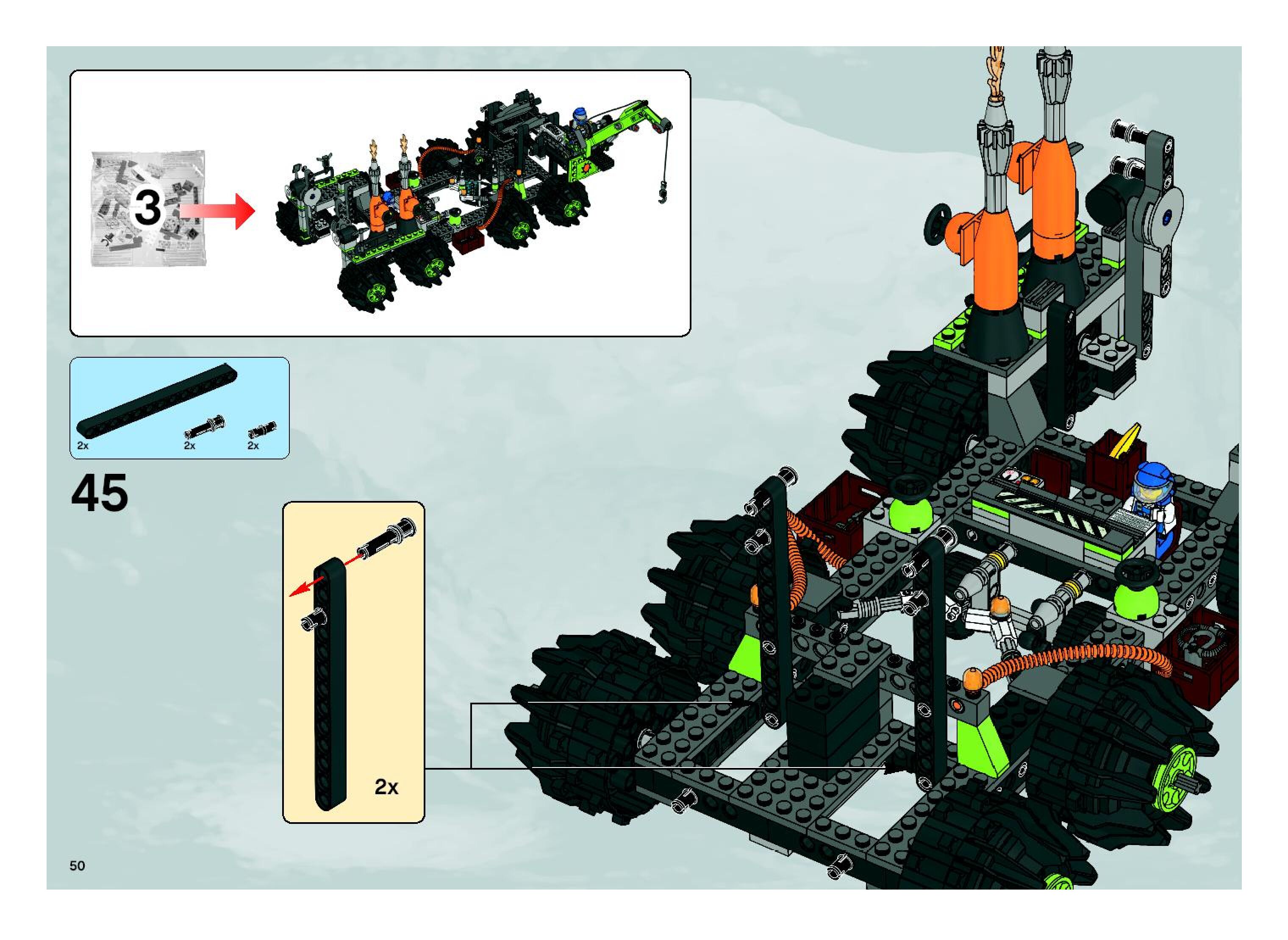 3

2x
2x
2x

45

2x

50