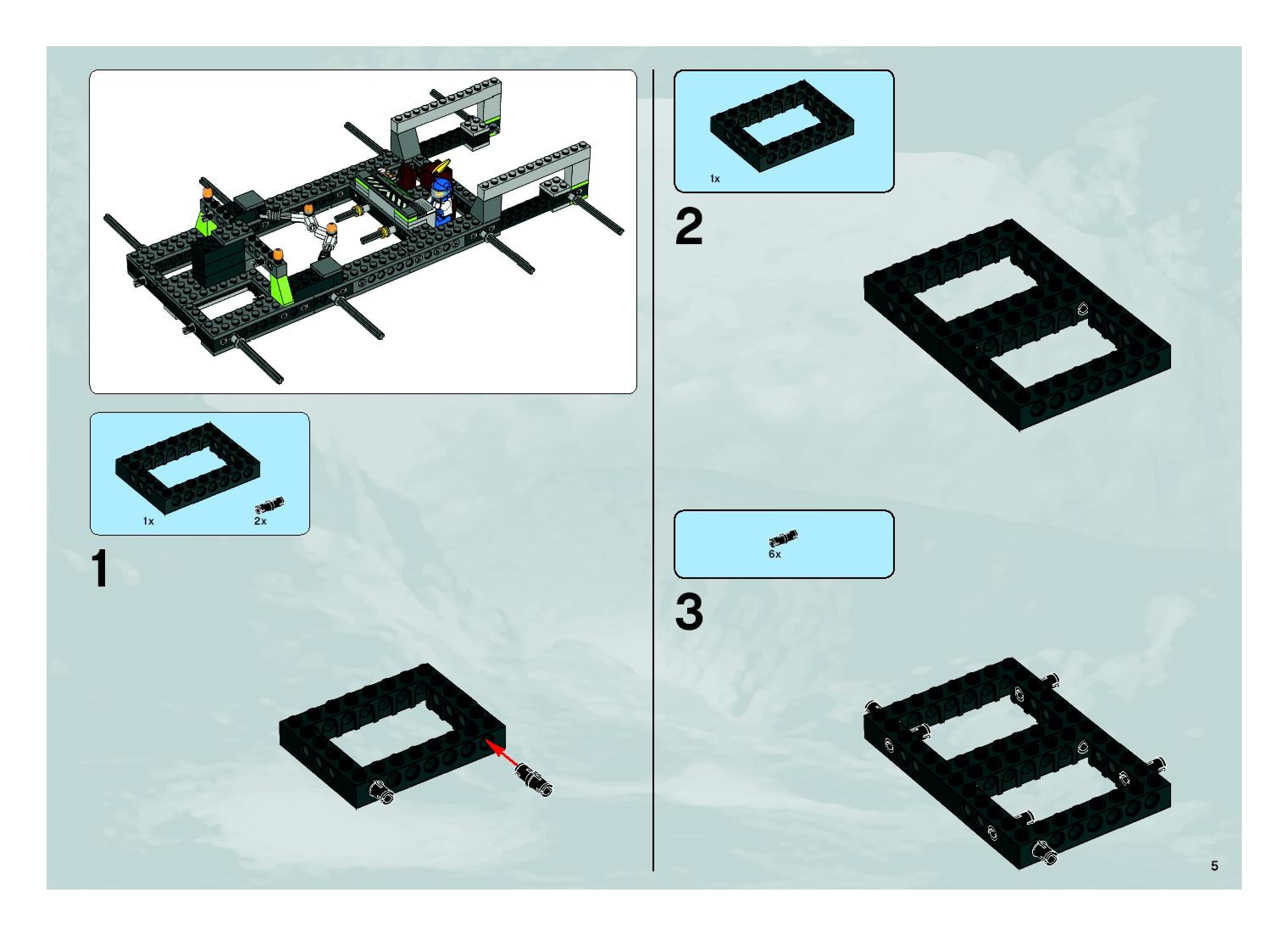 1x

2x

1

1x

2

6x

3

5