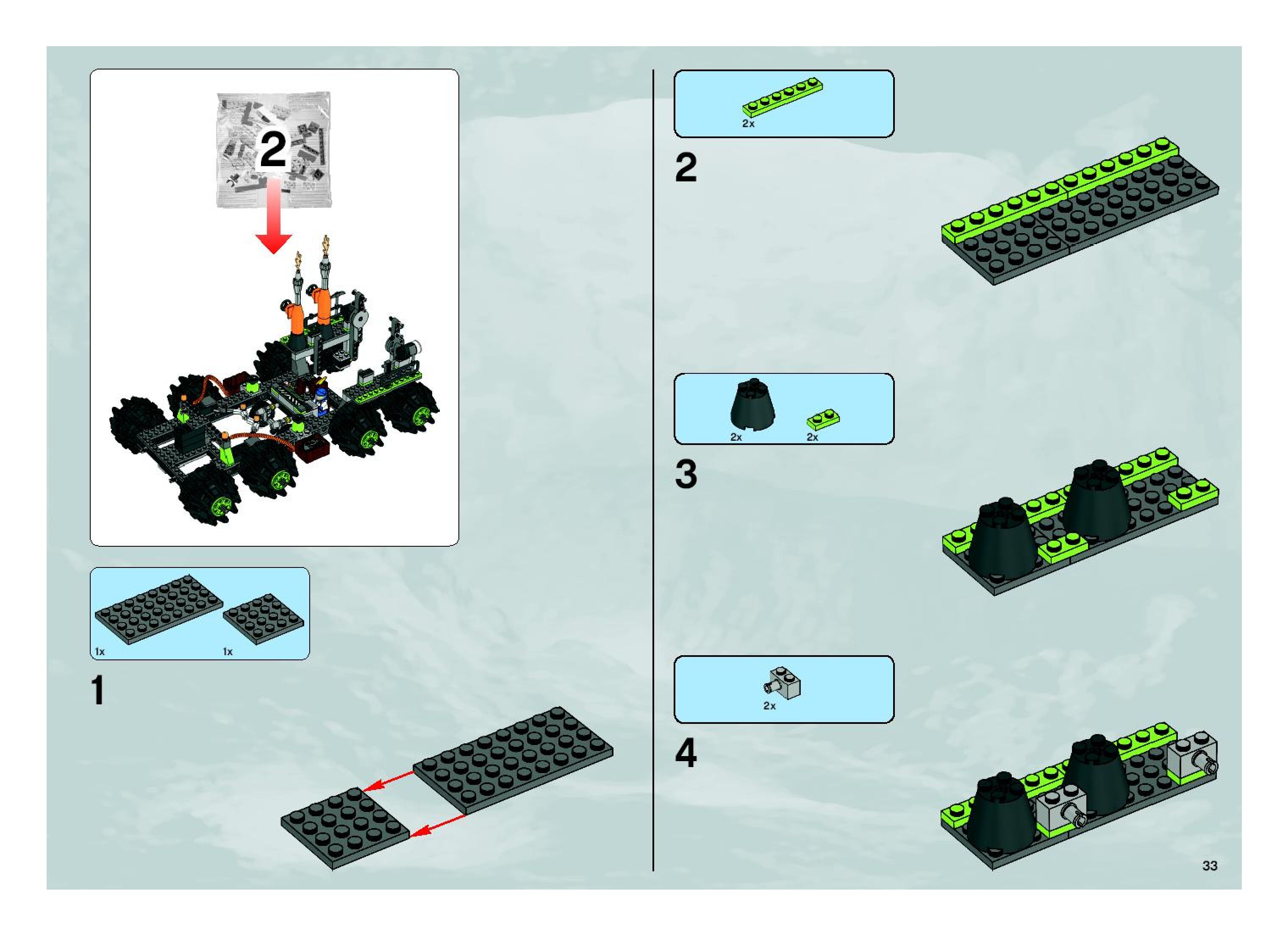 2

1x 1x

1

2x

2

2x 2x

3

2x

4

33