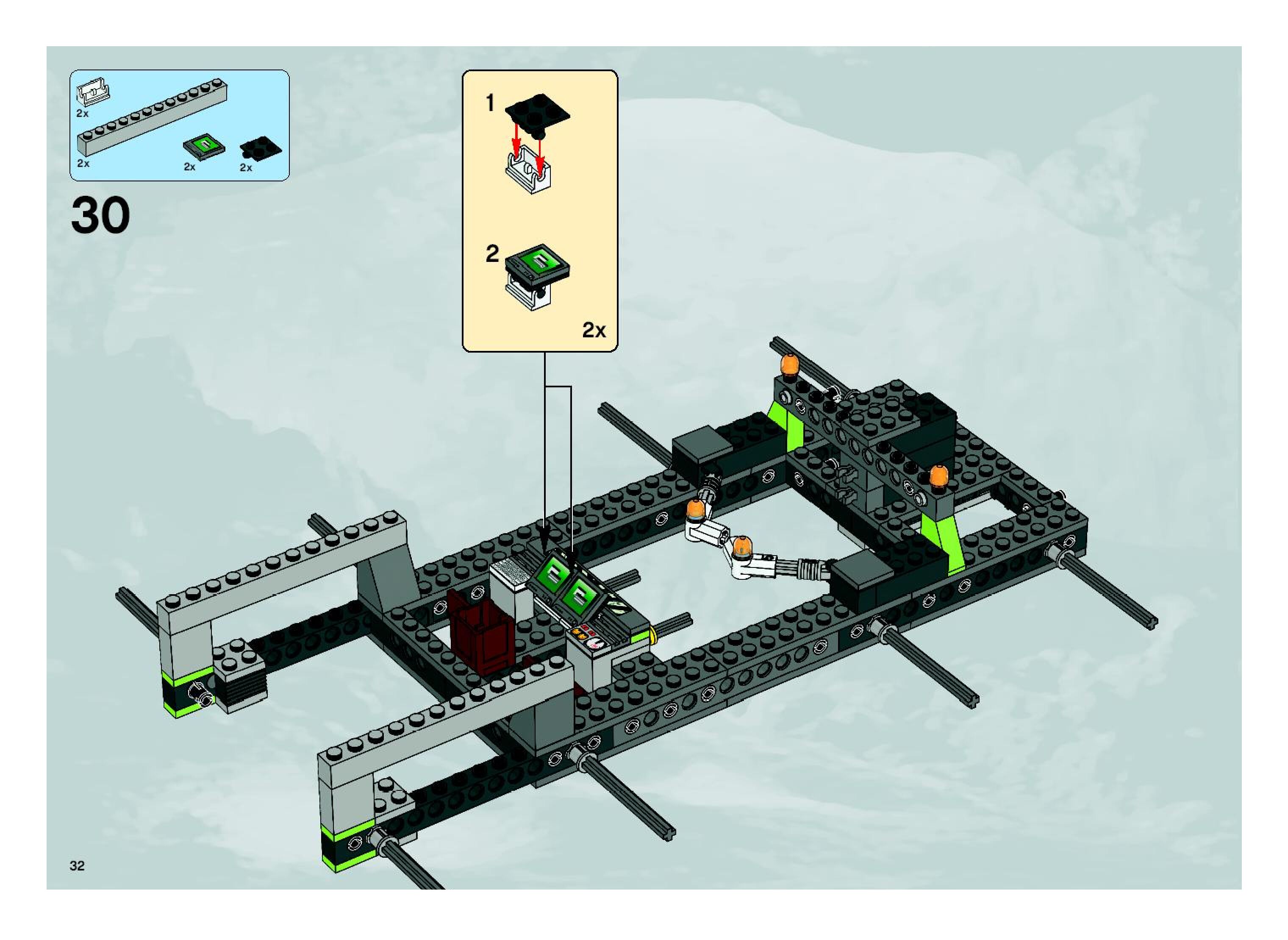 2x
2x
2x
2x

30

1

2

2x

32