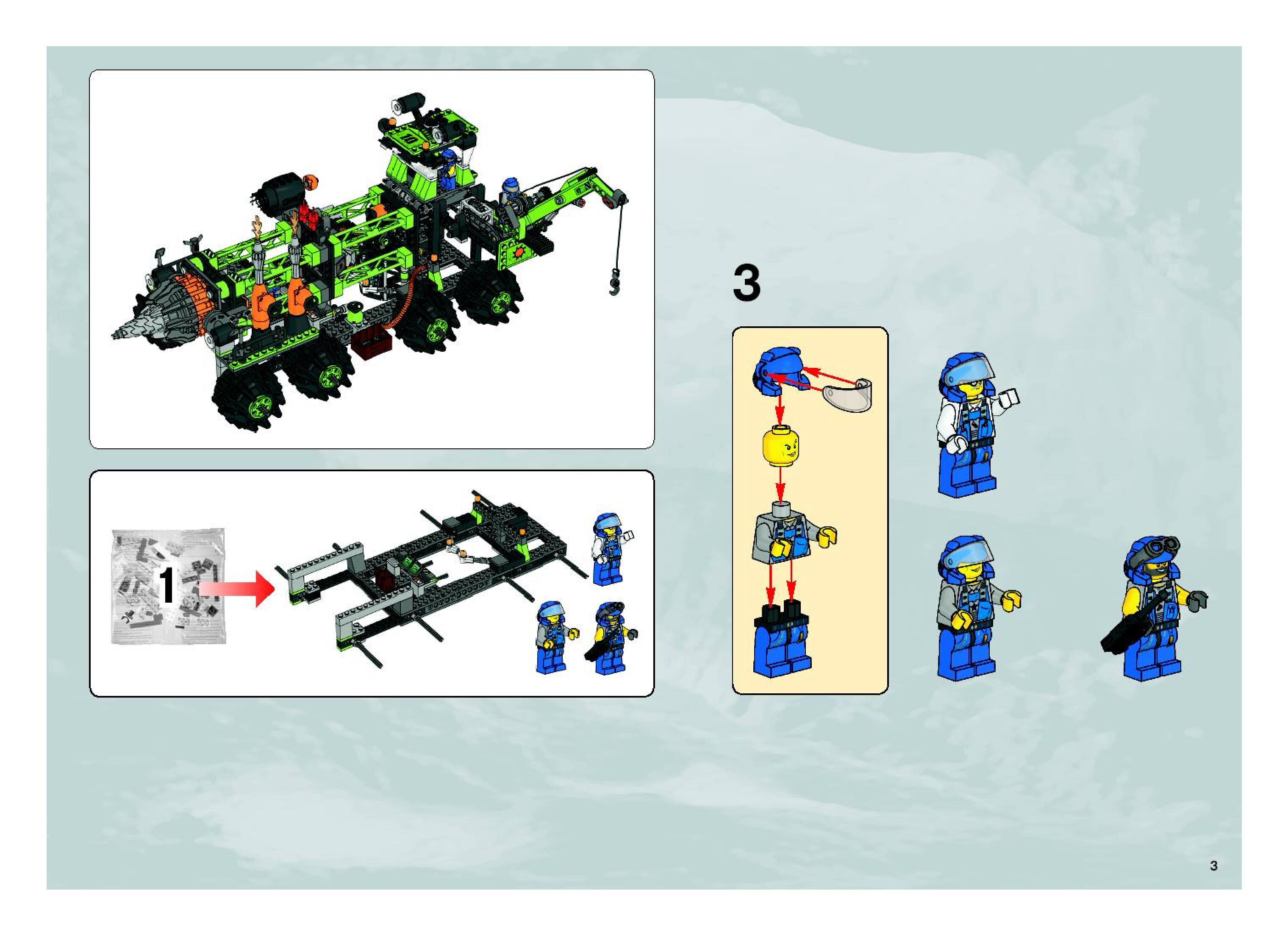 1

3

3