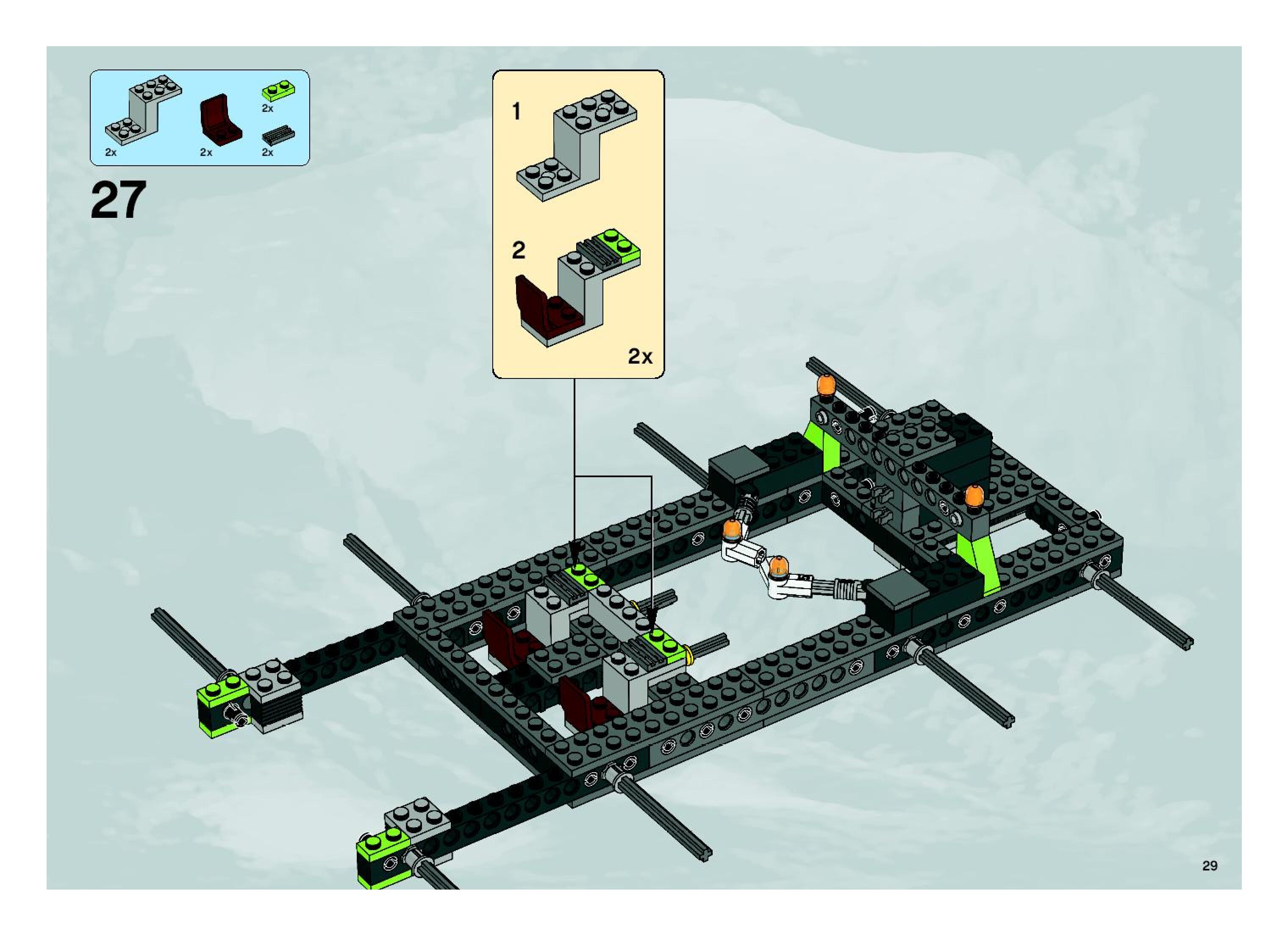 2x
2x
2x
2x

27

1

2

2x

29