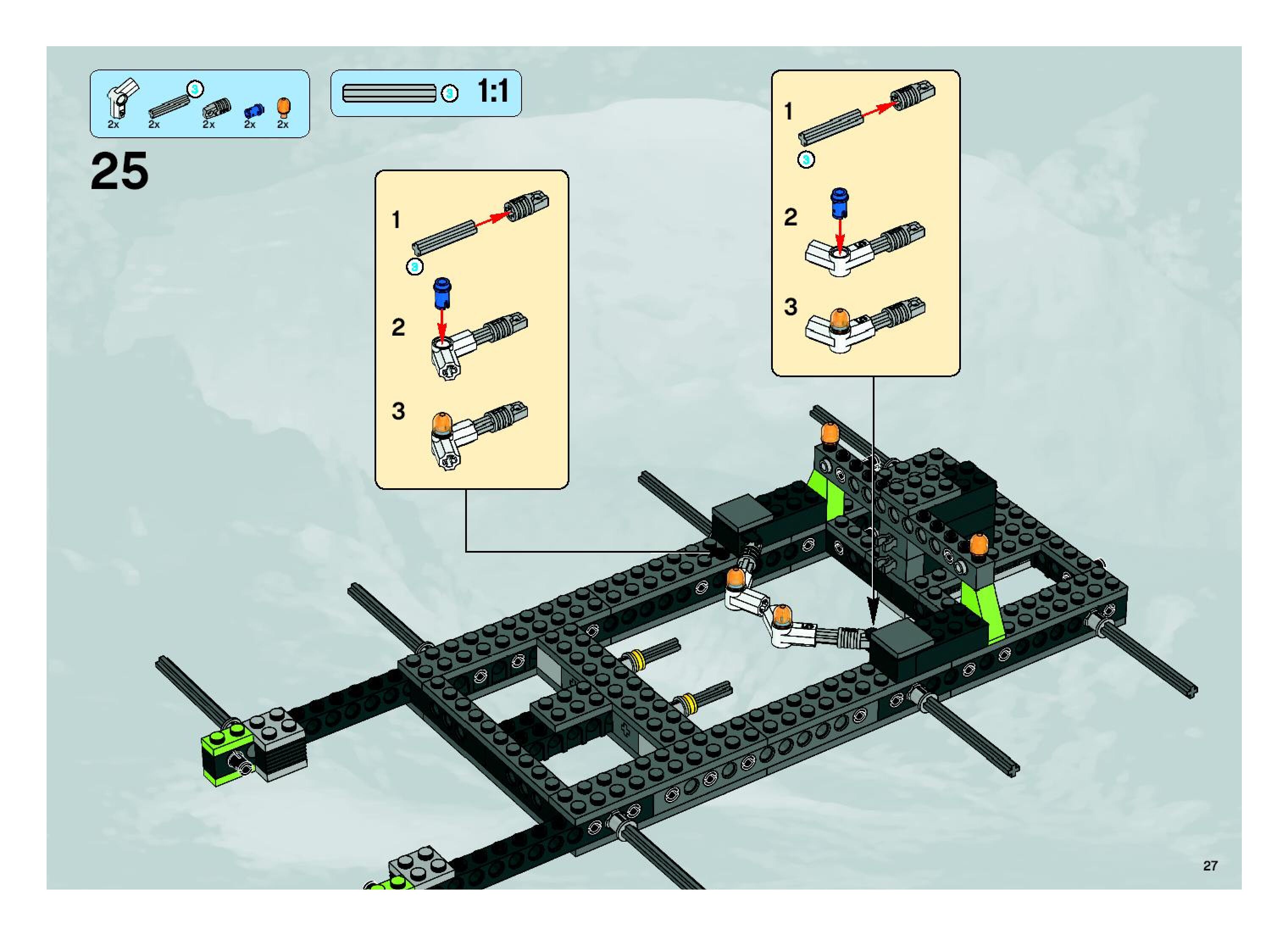 3
2x 2x 2x 2x 2x

3 1:1

25

1
3
2
3

1
3
2
3

27