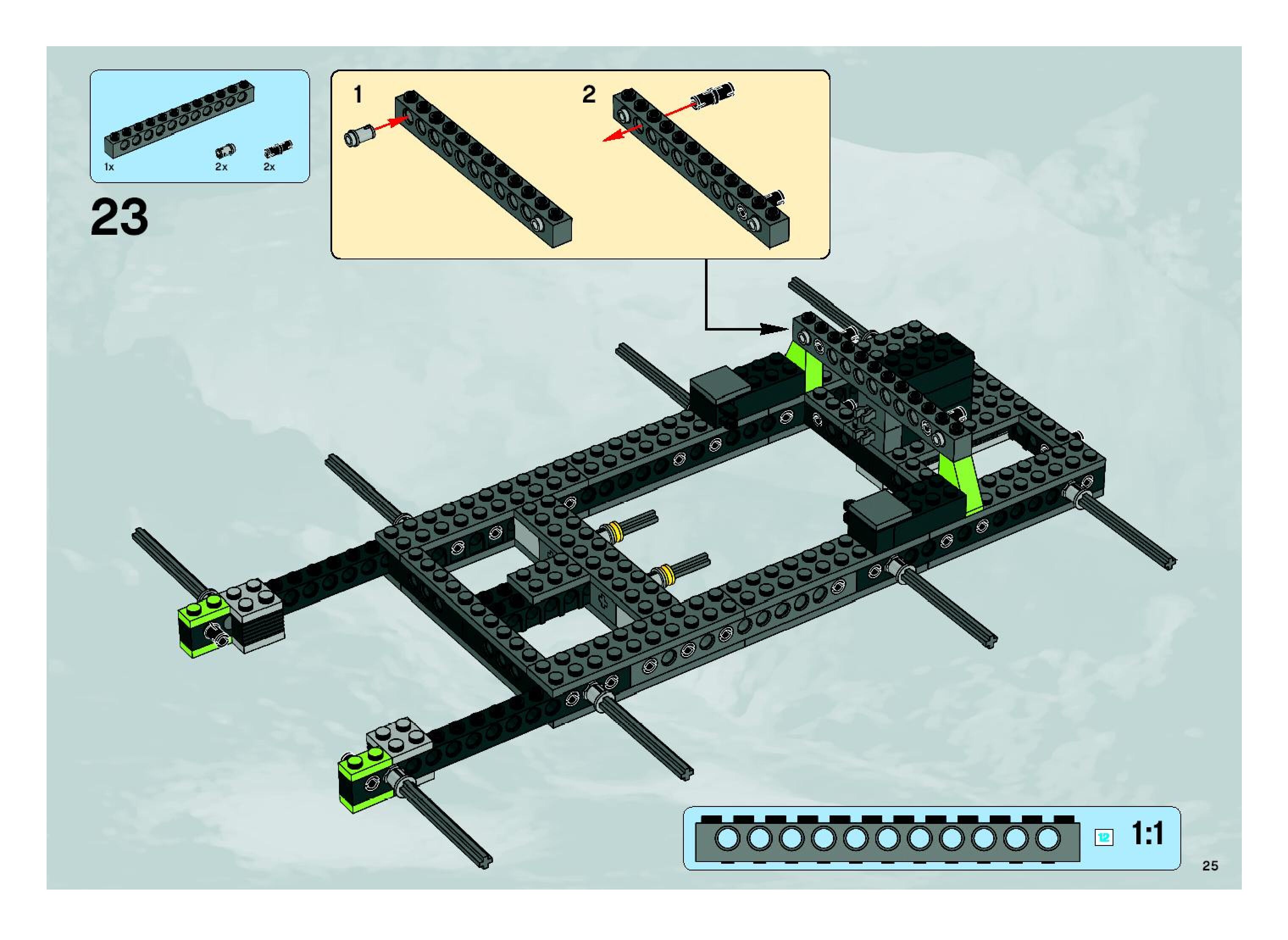 1x
2x
2x

23

1

2

12

1:1

25