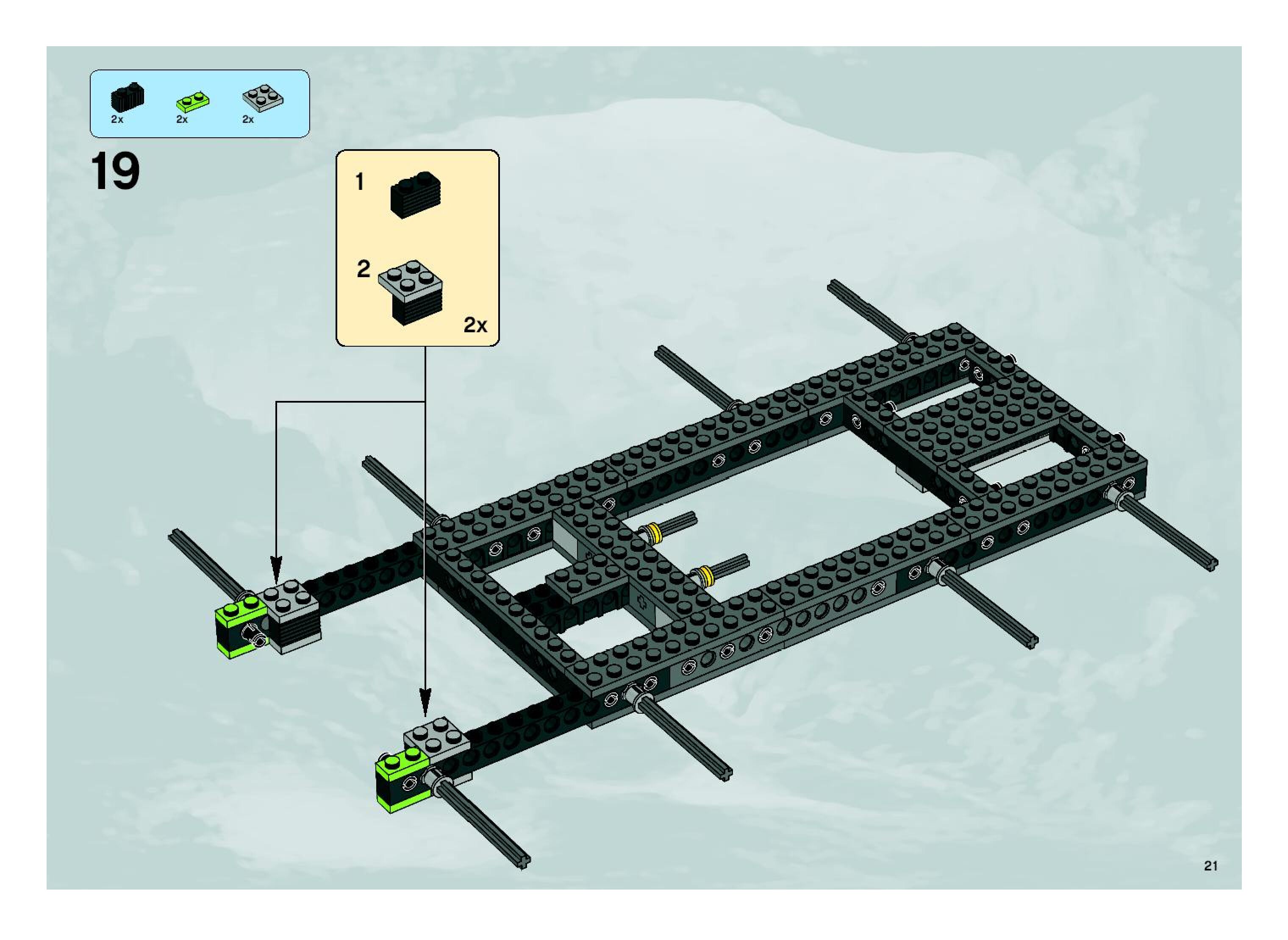 2x 2x 2x

19

1

2

2x

21