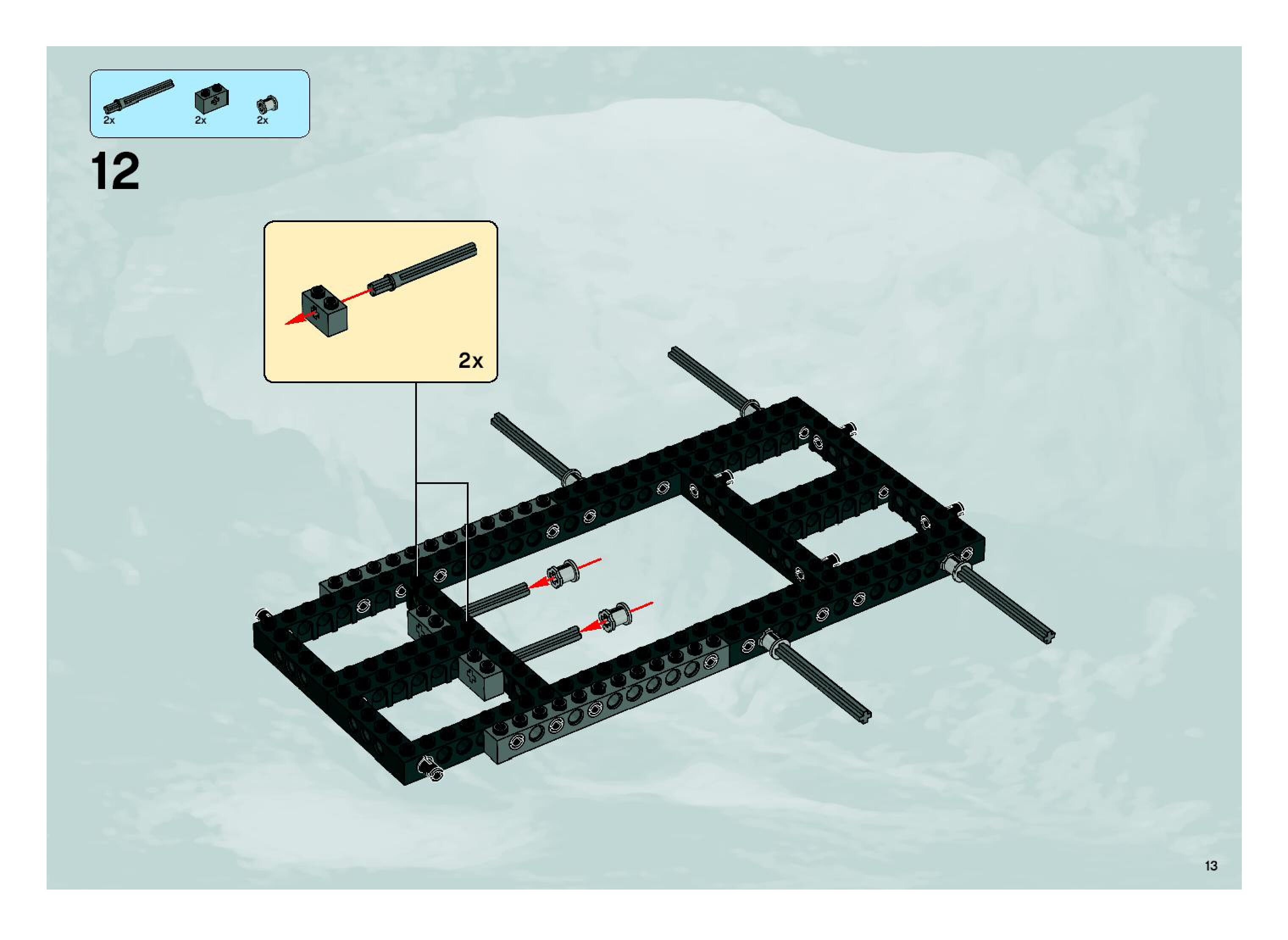 2x 2x 2x

12

2x

13