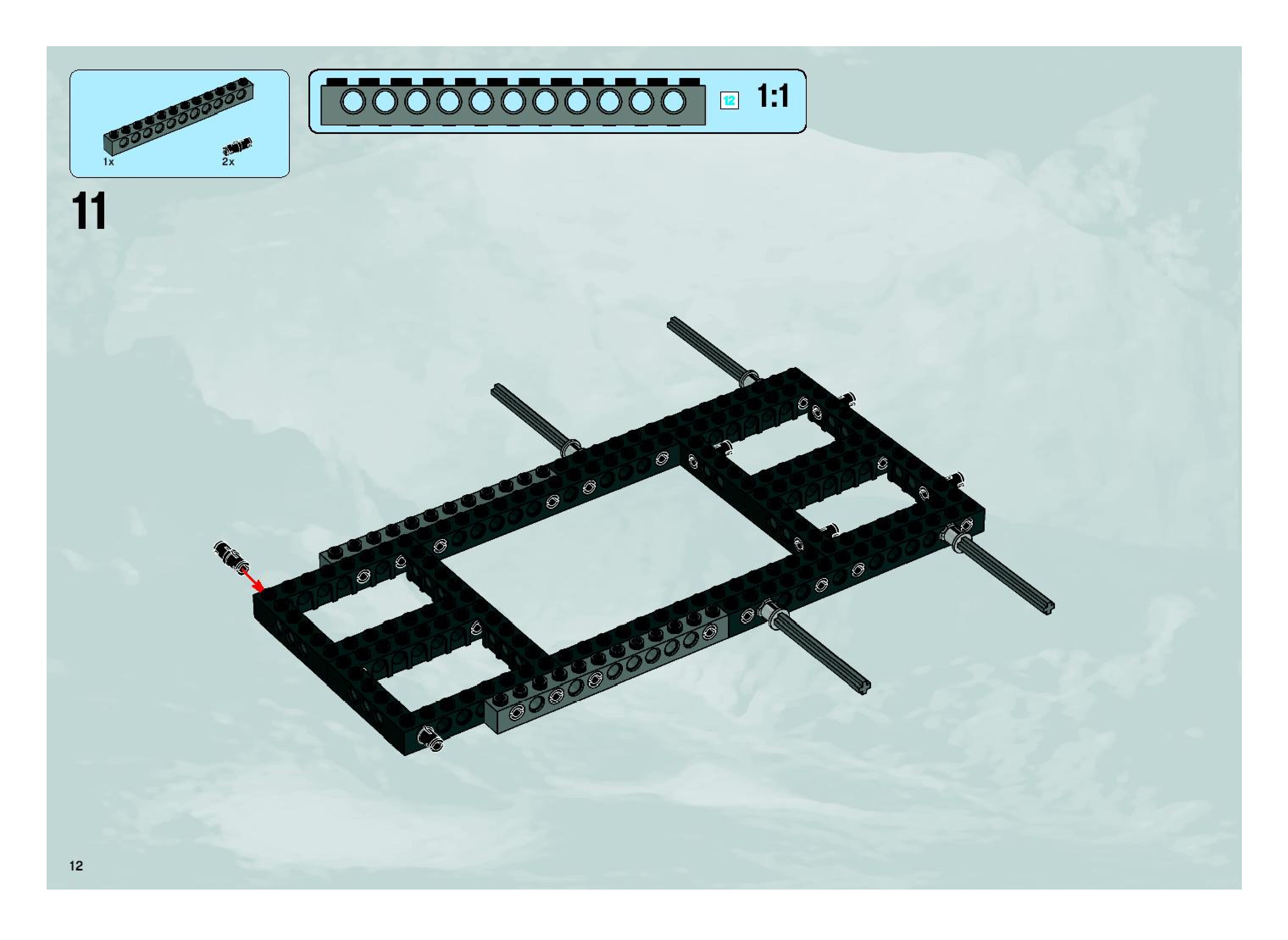 1x
2x

12
1:1

11

12