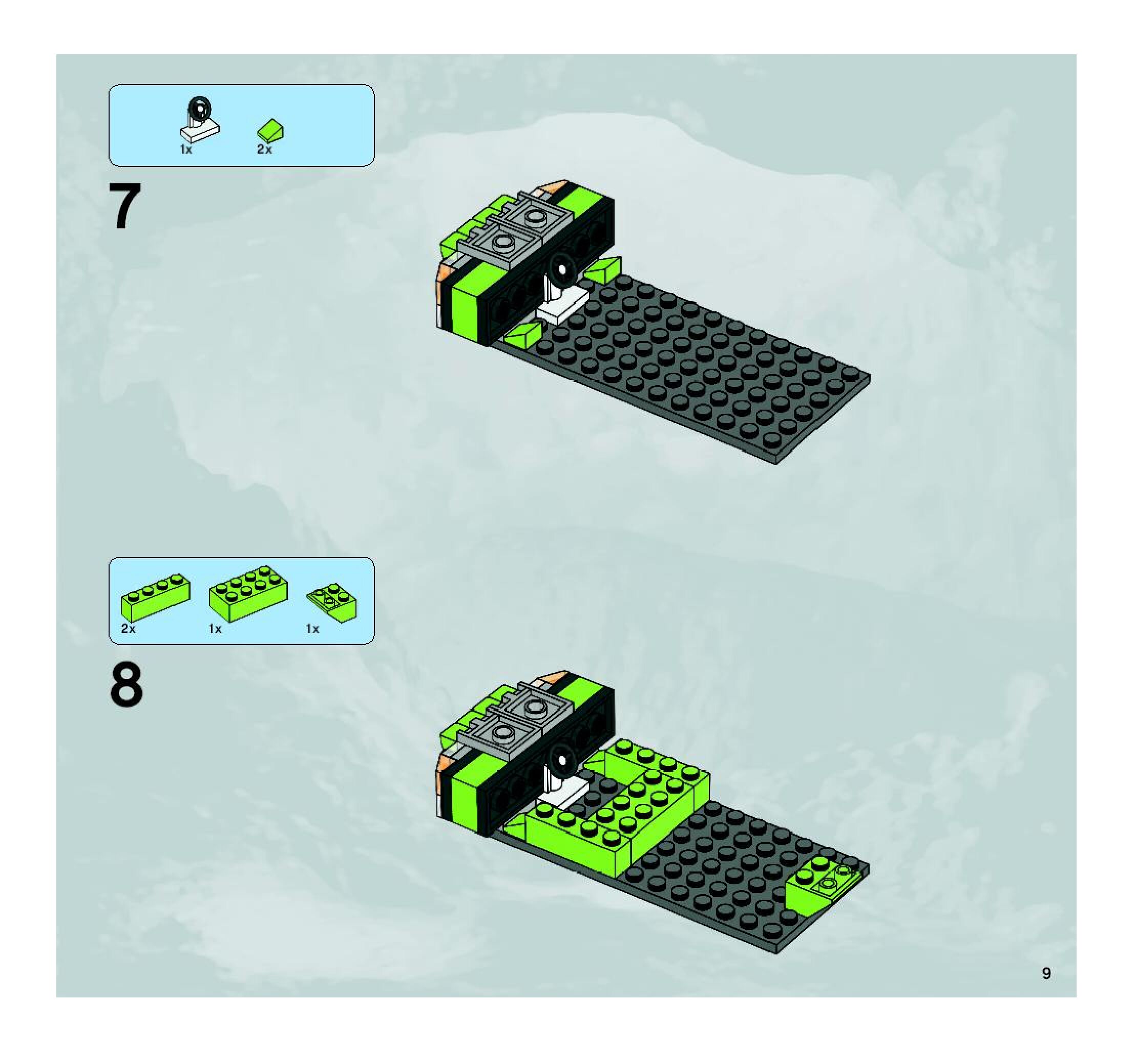 1x
2x

7

2x
1x
1x

8

9